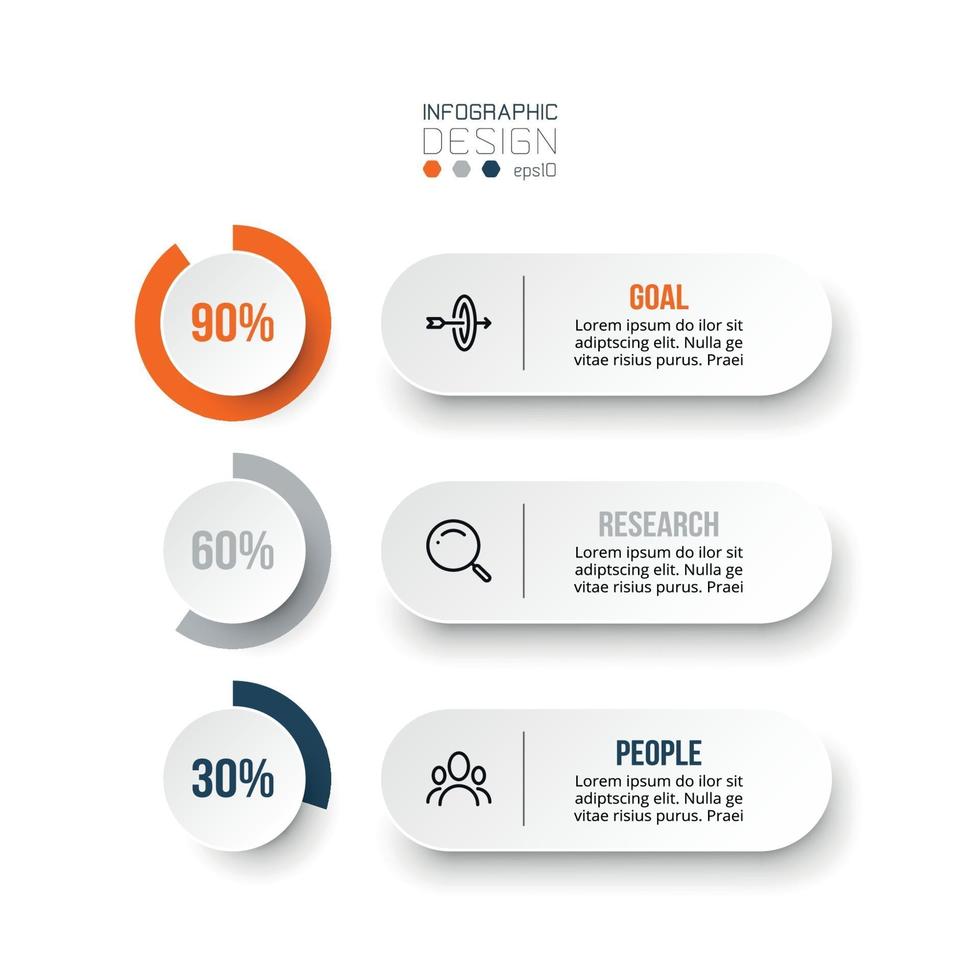 INFOGRAPHIC
DESIGN
eps10

90%

GOAL
Lorem ipsum do ilor sit adiptscing elit. Nulla ge vitae risius purus. Praei

60%

RESEARCH
Lorem ipsum do ilor sit adiptscing elit. Nulla ge vitae risius purus. Praei

30%

PEOPLE
Lorem ipsum do ilor sit adiptscing elit. Nulla ge vitae risius purus. Praei