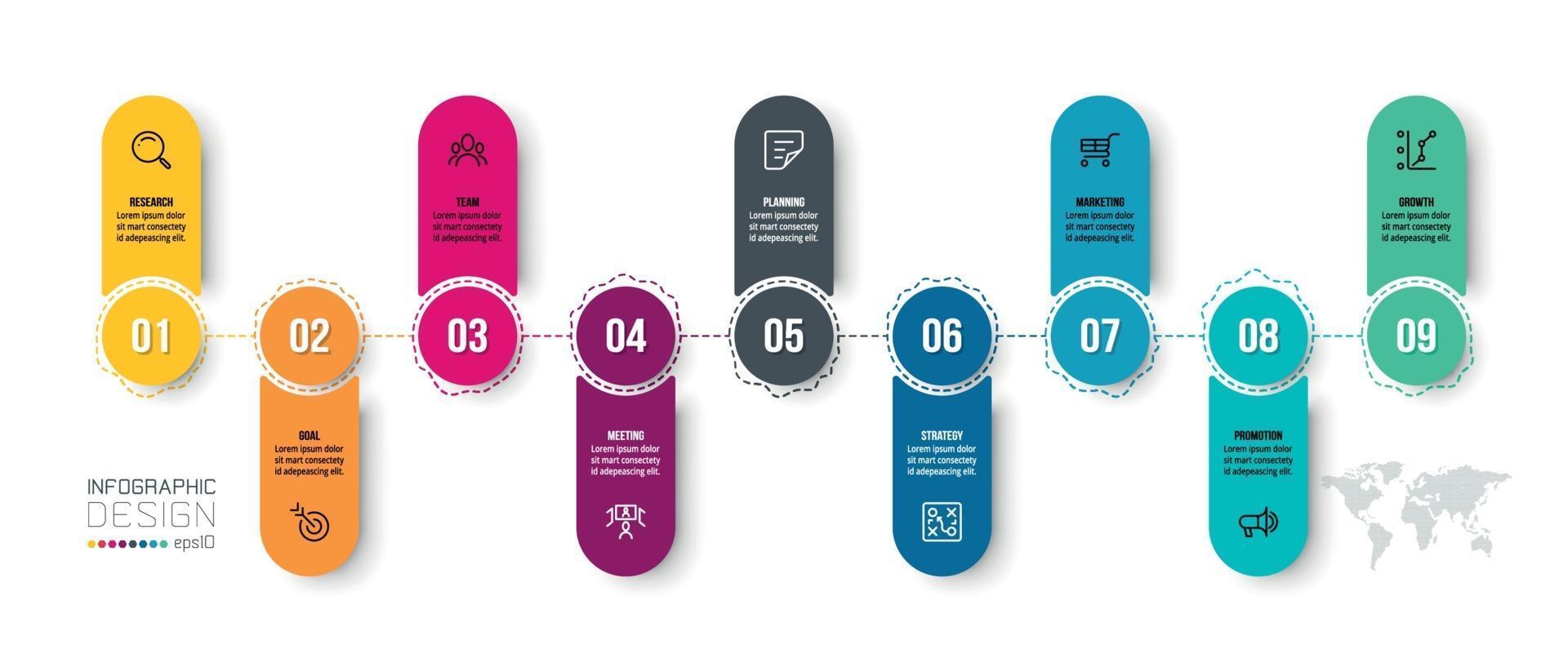 RESEARCH
Lorem ipsum dolor sit mart consectety id adepeascing elit.

01

02

GOAL
Lorem ipsum dolor sit mart consectety id adepeascing elit.

TEAM
Lorem ipsum dolor sit mart consectety id adepeascing elit.

03

04

MEETING
Lorem ipsum dolor sit mart consectety id adepeascing elit.

PLANNING
Lorem ipsum dolor sit mart consectety id adepeascing elit.

05

06

STRATEGY
Lorem ipsum dolor sit mart consectety id adepeascing elit.

MARKETING
Lorem ipsum dolor sit mart consectety id adepeascing elit.

07

08

PROMOTION
Lorem ipsum dolor sit mart consectety id adepeascing elit.

GROWTH
Lorem ipsum dolor sit mart consectety id adepeascing elit.

09

INFOGRAPHIC
DESIGN
eps10