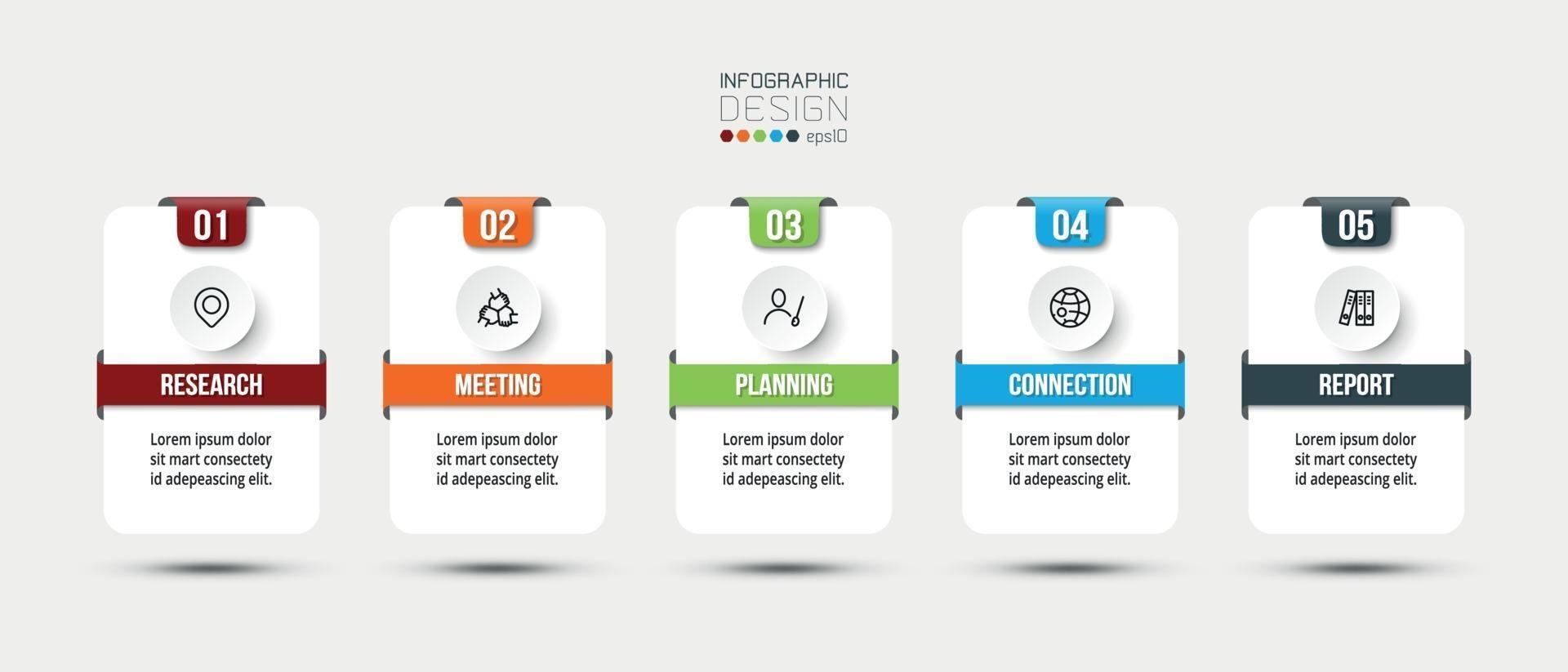 INFOGRAPHIC
DESIGN
eps10

01
RESEARCH
Lorem ipsum dolor sit mart consectety id adepeascing elit.

02
MEETING
Lorem ipsum dolor sit mart consectety id adepeascing elit.

03
PLANNING
Lorem ipsum dolor sit mart consectety id adepeascing elit.

04
CONNECTION
Lorem ipsum dolor sit mart consectety id adepeascing elit.

05
REPORT
Lorem ipsum dolor sit mart consectety id adepeascing elit.