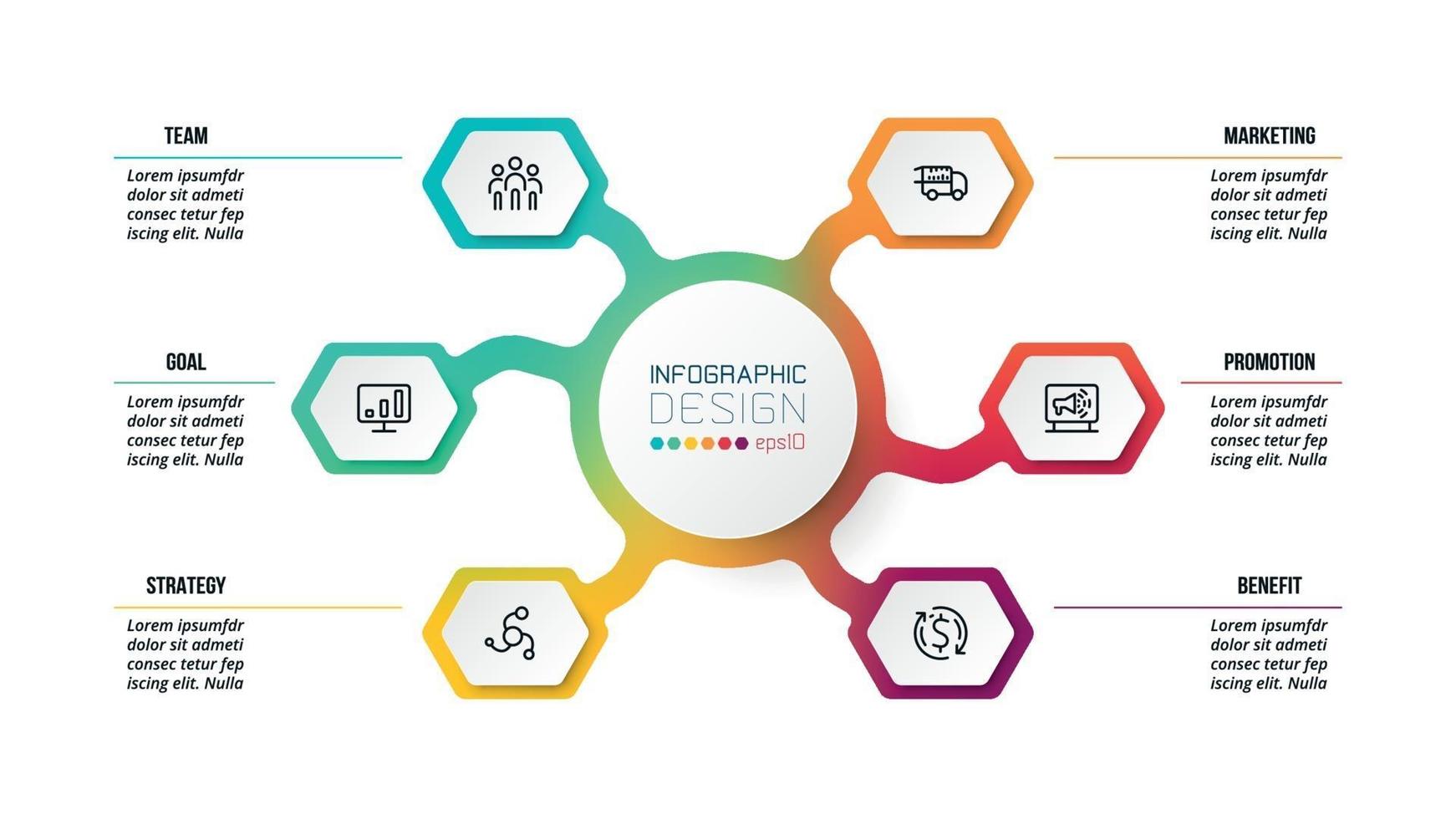 TEAM

Lorem ipsumfdr dolor sit admeti consec tetur fep iscing elit. Nulla

GOAL

Lorem ipsumfdr dolor sit admeti consec tetur fep iscing elit. Nulla

STRATEGY

Lorem ipsumfdr dolor sit admeti consec tetur fep iscing elit. Nulla

INFOGRAPHIC
DESIGN
eps10

MARKETING

Lorem ipsumfdr dolor sit admeti consec tetur fep iscing elit. Nulla

PROMOTION

Lorem ipsumfdr dolor sit admeti consec tetur fep iscing elit. Nulla

BENEFIT

Lorem ipsumfdr dolor sit admeti consec tetur fep iscing elit. Nulla