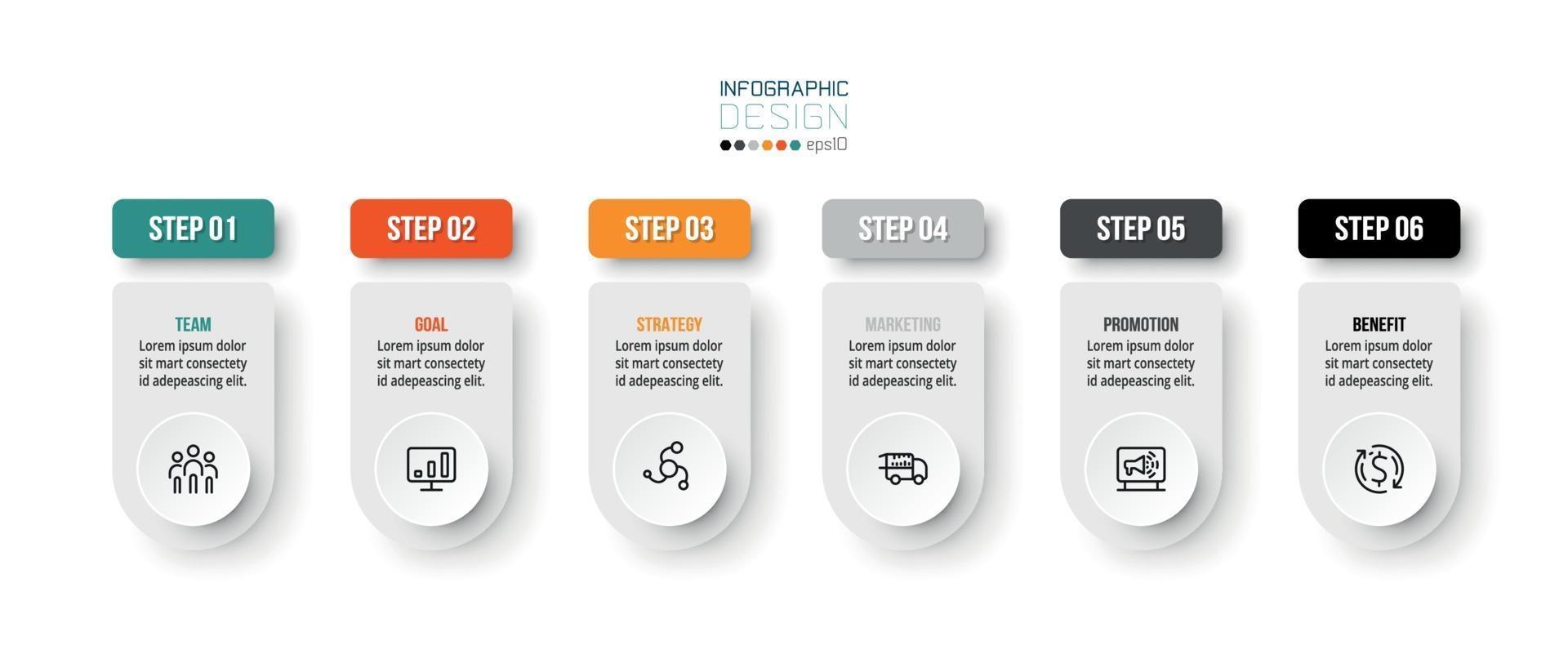 INFOGRAPHIC
DESIGN
eps10

STEP 01

TEAM
Lorem ipsum dolor sit mart consectety id adepeascing elit.

STEP 02

GOAL
Lorem ipsum dolor sit mart consectety id adepeascing elit.

STEP 03

STRATEGY
Lorem ipsum dolor sit mart consectety id adepeascing elit.

STEP 04

MARKETING
Lorem ipsum dolor sit mart consectety id adepeascing elit.

STEP 05

PROMOTION
Lorem ipsum dolor sit mart consectety id adepeascing elit.

STEP 06

BENEFIT
Lorem ipsum dolor sit mart consectety id adepeascing elit.