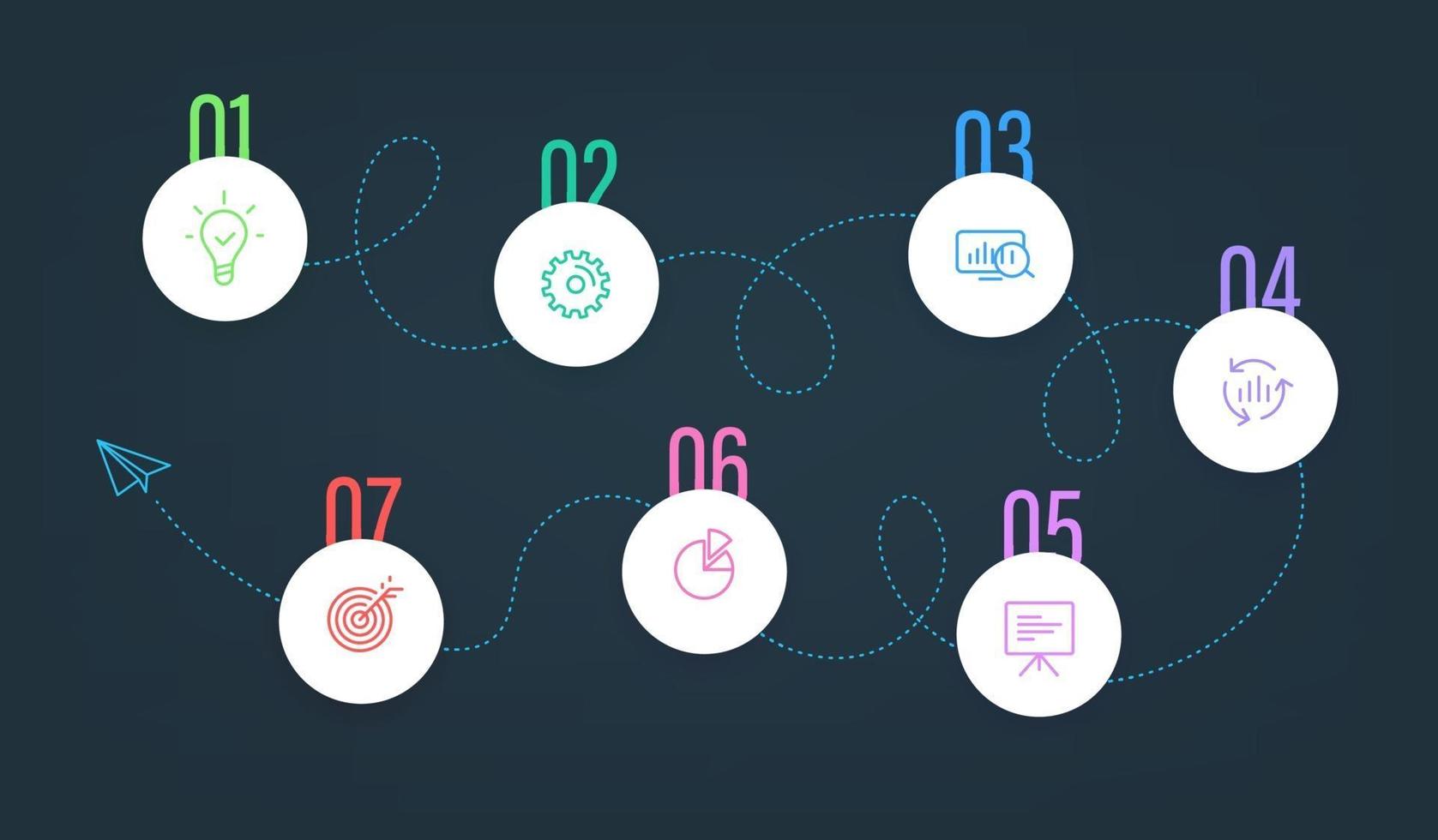 01

02

03

04

05

06

07