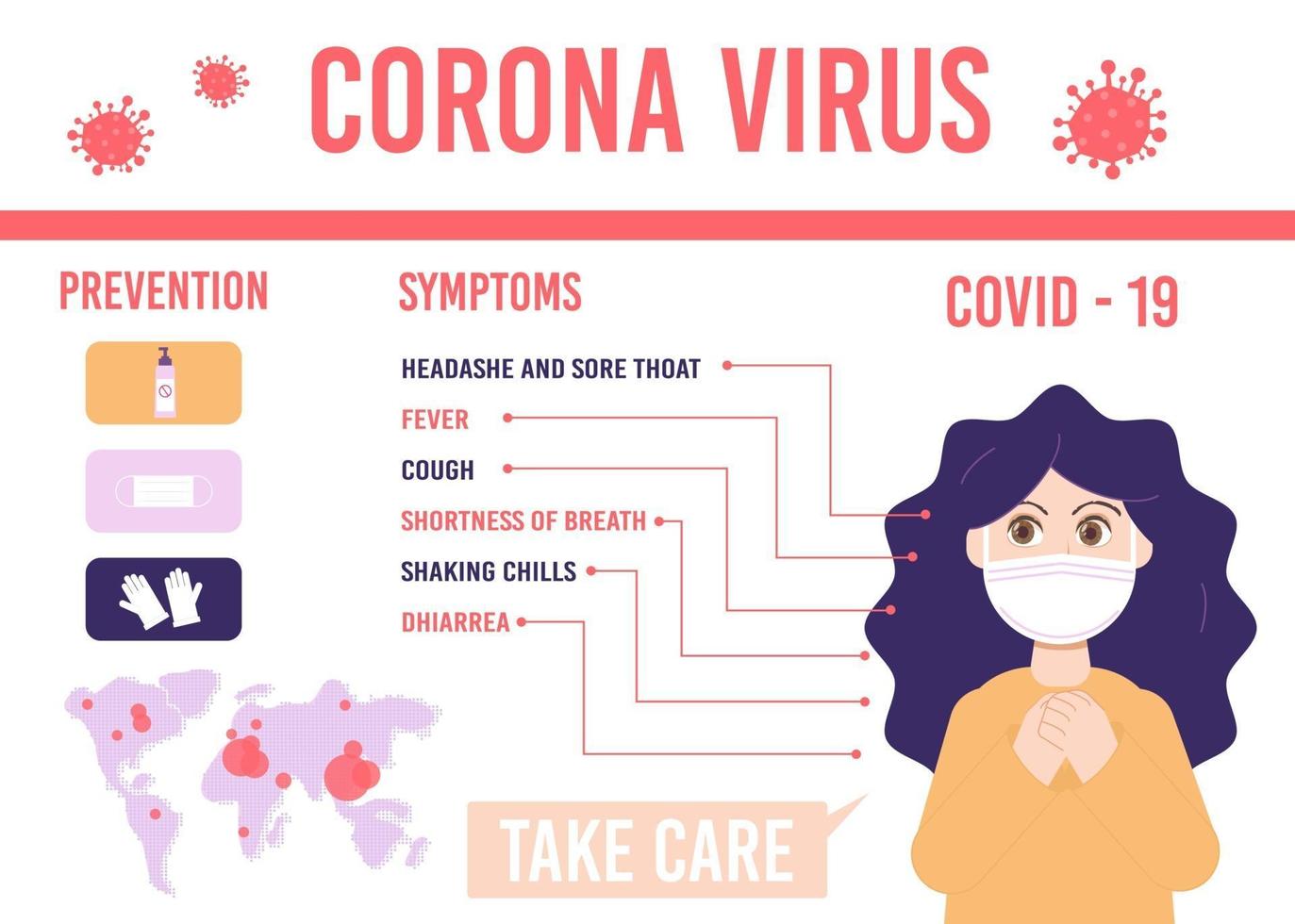 CORONA VIRUS

PREVENTION

SYMPTOMS

COVID - 19

HEADASHE AND SORE THOAT
FEVER
COUGH
SHORTNESS OF BREATH
SHAKING CHILLS
DHIARREA

TAKE CARE