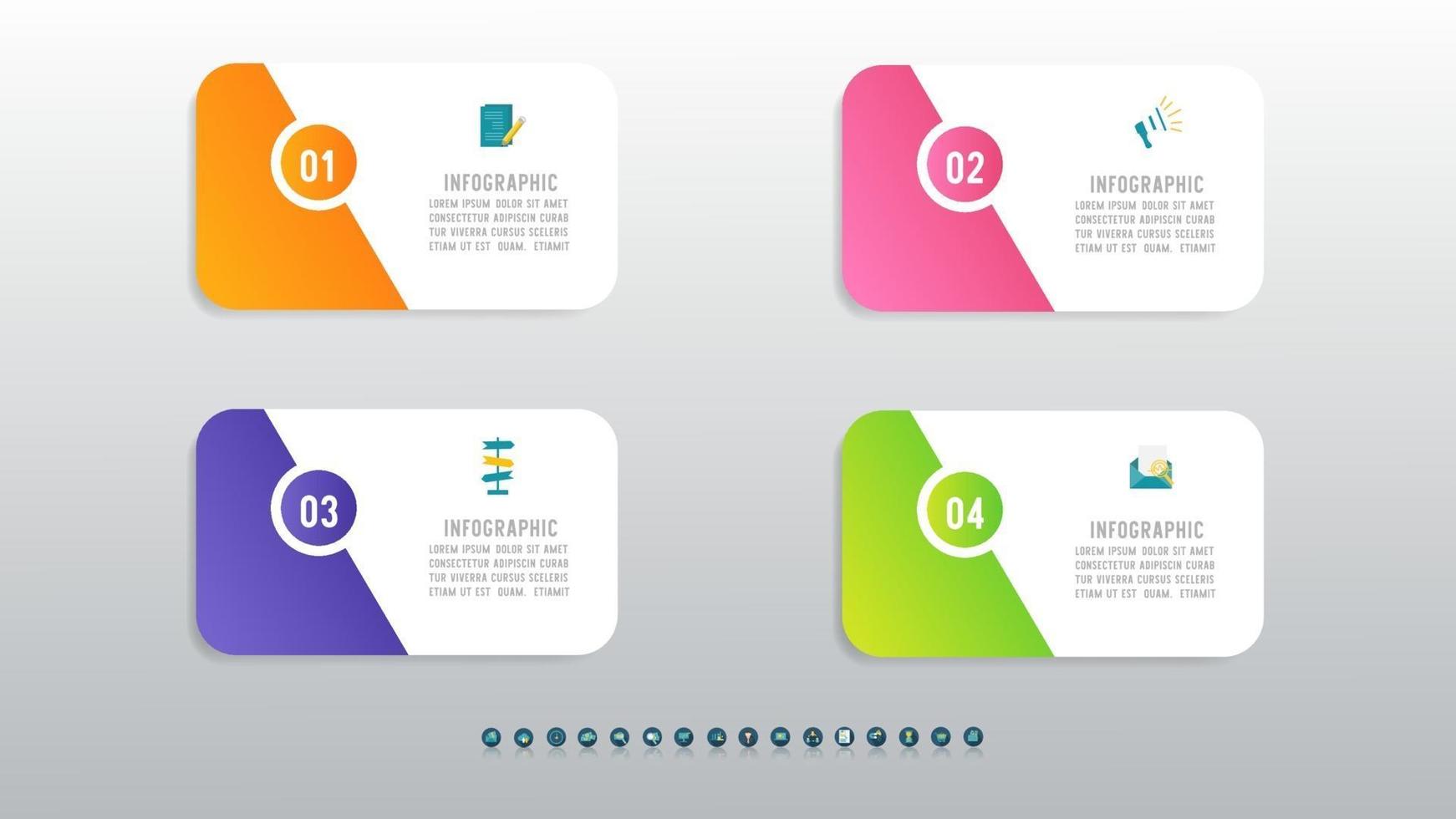 01

INFOGRAPHIC
LOREM IPSUM DOLOR SIT AMET CONSECTETUR ADIPISCIN CURAB TUR VIVERRA CURSUS SCELERIS ETIAM UT EST QUAM. ETIAMIT

02

INFOGRAPHIC
LOREM IPSUM DOLOR SIT AMET CONSECTETUR ADIPISCIN CURAB TUR VIVERRA CURSUS SCELERIS ETIAM UT EST QUAM. ETIAMIT

03

INFOGRAPHIC
LOREM IPSUM DOLOR SIT AMET CONSECTETUR ADIPISCIN CURAB TUR VIVERRA CURSUS SCELERIS ETIAM UT EST QUAM. ETIAMIT

04

INFOGRAPHIC
LOREM IPSUM DOLOR SIT AMET CONSECTETUR ADIPISCIN CURAB TUR VIVERRA CURSUS SCELERIS ETIAM UT EST QUAM. ETIAMIT