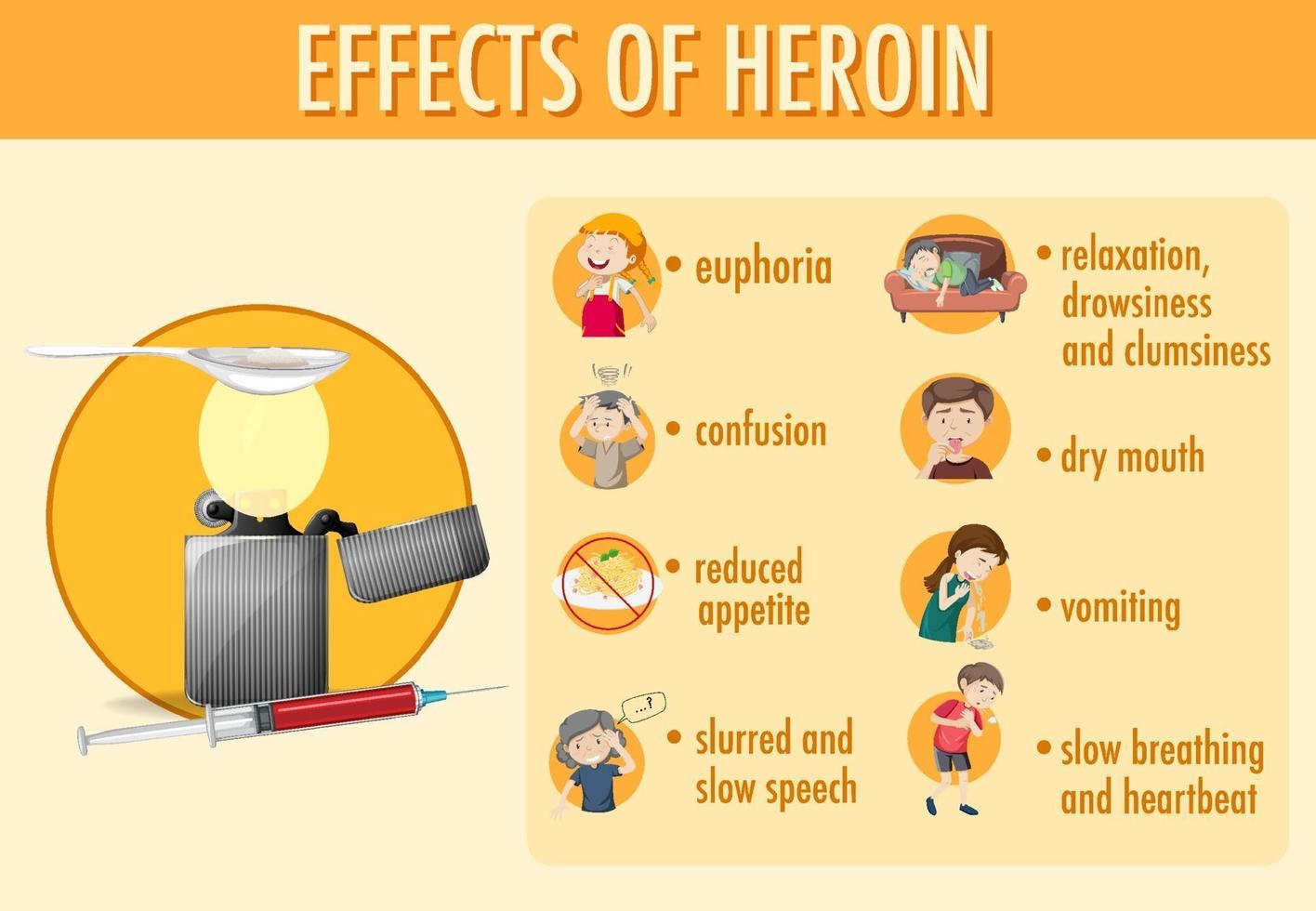 EFFECTS OF HEROIN

• euphoria

• confusion

• reduced appetite

...?

• slurred and slow speech

• relaxation, drowsiness and clumsiness

• dry mouth

• vomiting

• slow breathing and heartbeat