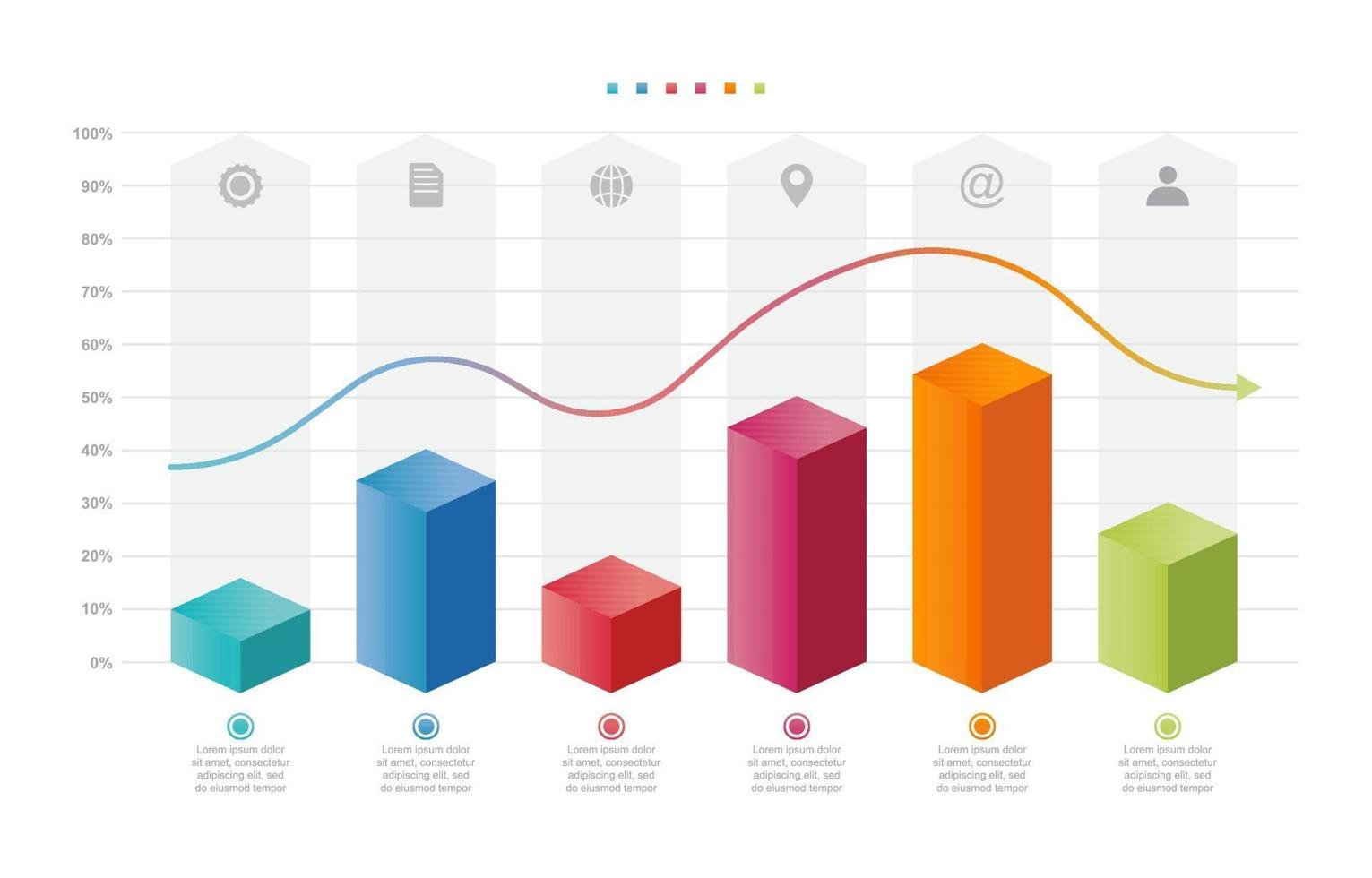 100%
90%
80%
70%
60%
50%
40%
30%
20%
10%
0%

@

Lorem ipsum dolor sit amet, consectetur adipiscing elit, sed do eiusmod tempor

Lorem ipsum dolor sit amet, consectetur adipiscing elit, sed do eiusmod tempor

Lorem ipsum dolor sit amet, consectetur adipiscing elit, sed do eiusmod tempor

Lorem ipsum dolor sit amet, consectetur adipiscing elit, sed do eiusmod tempor

Lorem ipsum dolor sit amet, consectetur adipiscing elit, sed do eiusmod tempor

Lorem ipsum dolor sit amet, consectetur adipiscing elit, sed do eiusmod tempor