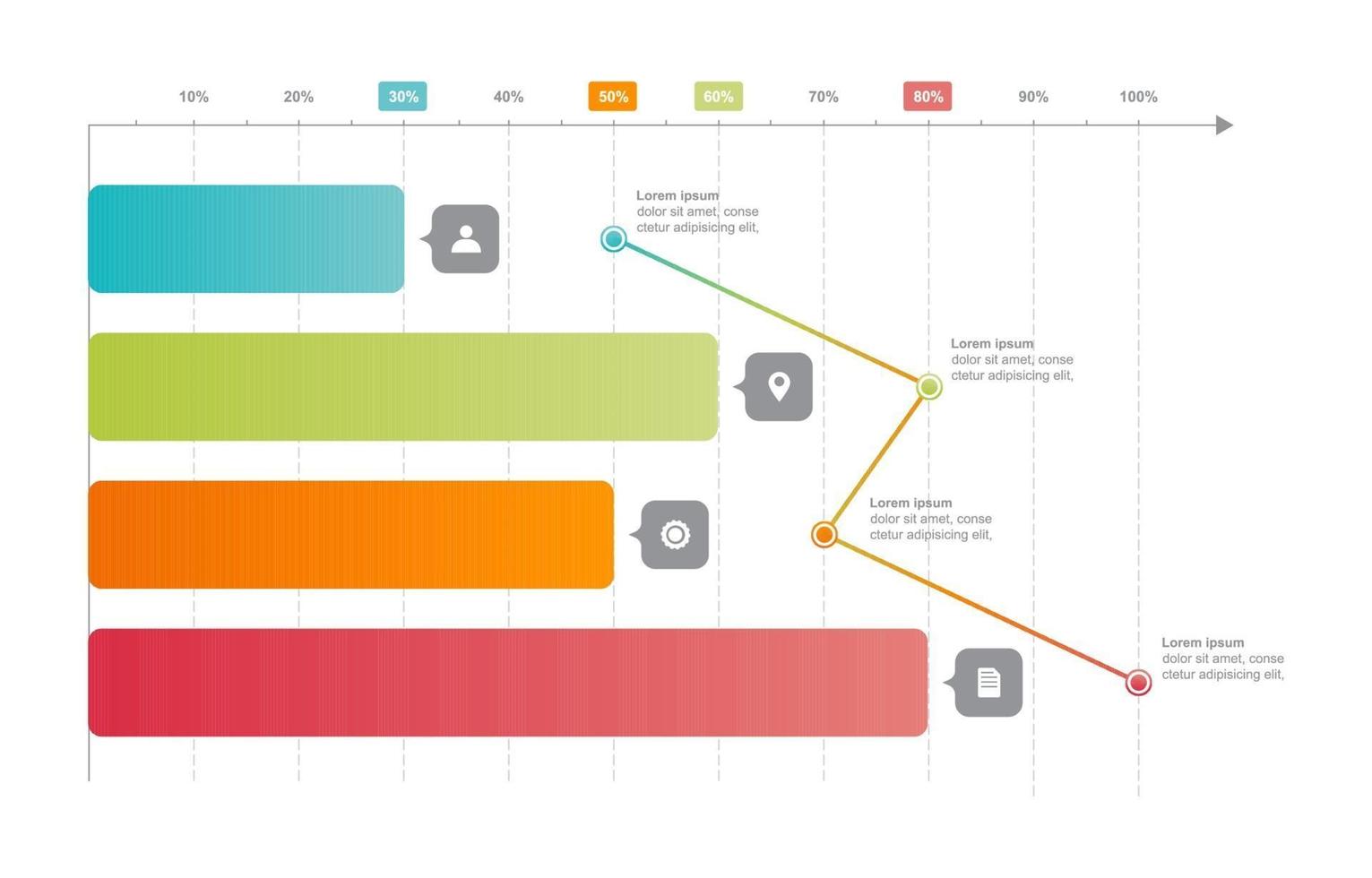 10% 20% 30% 40% 50% 60% 70% 80% 90% 100%

Lorem ipsum
dolor sit amet, conse ctetur adipisicing elit,

Lorem ipsum
dolor sit amet, conse ctetur adipisicing elit,

Lorem ipsum
dolor sit amet, conse ctetur adipisicing elit,

Lorem ipsum
dolor sit amet, conse ctetur adipisicing elit,