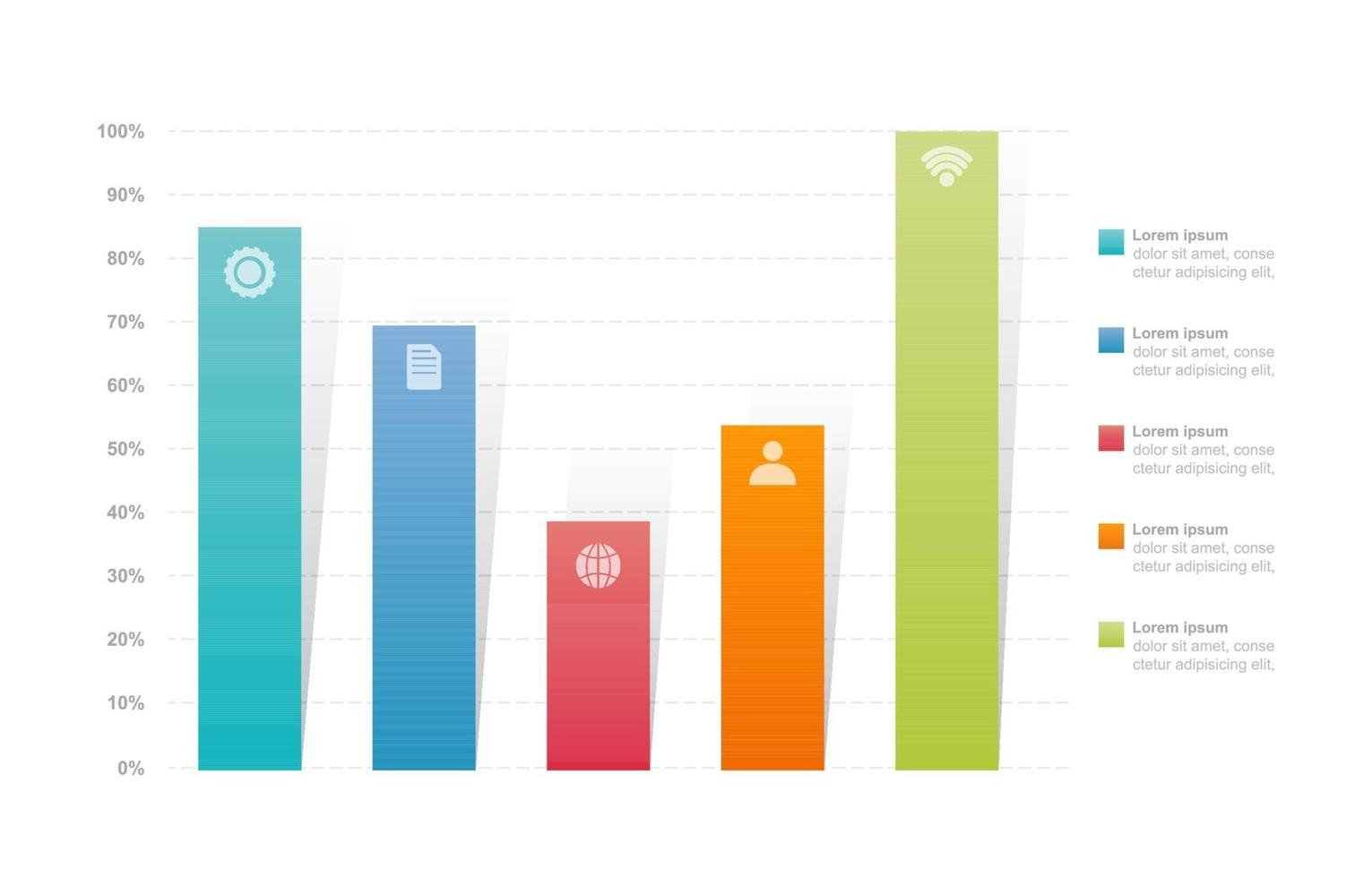 100%
90%
80%
70%
60%
50%
40%
30%
20%
10%
0%

Lorem ipsum
dolor sit amet, conse ctetur adipisicing elit,

Lorem ipsum
dolor sit amet, conse ctetur adipisicing elit,

Lorem ipsum
dolor sit amet, conse ctetur adipisicing elit,

Lorem ipsum
dolor sit amet, conse ctetur adipisicing elit,

Lorem ipsum
dolor sit amet, conse ctetur adipisicing elit,