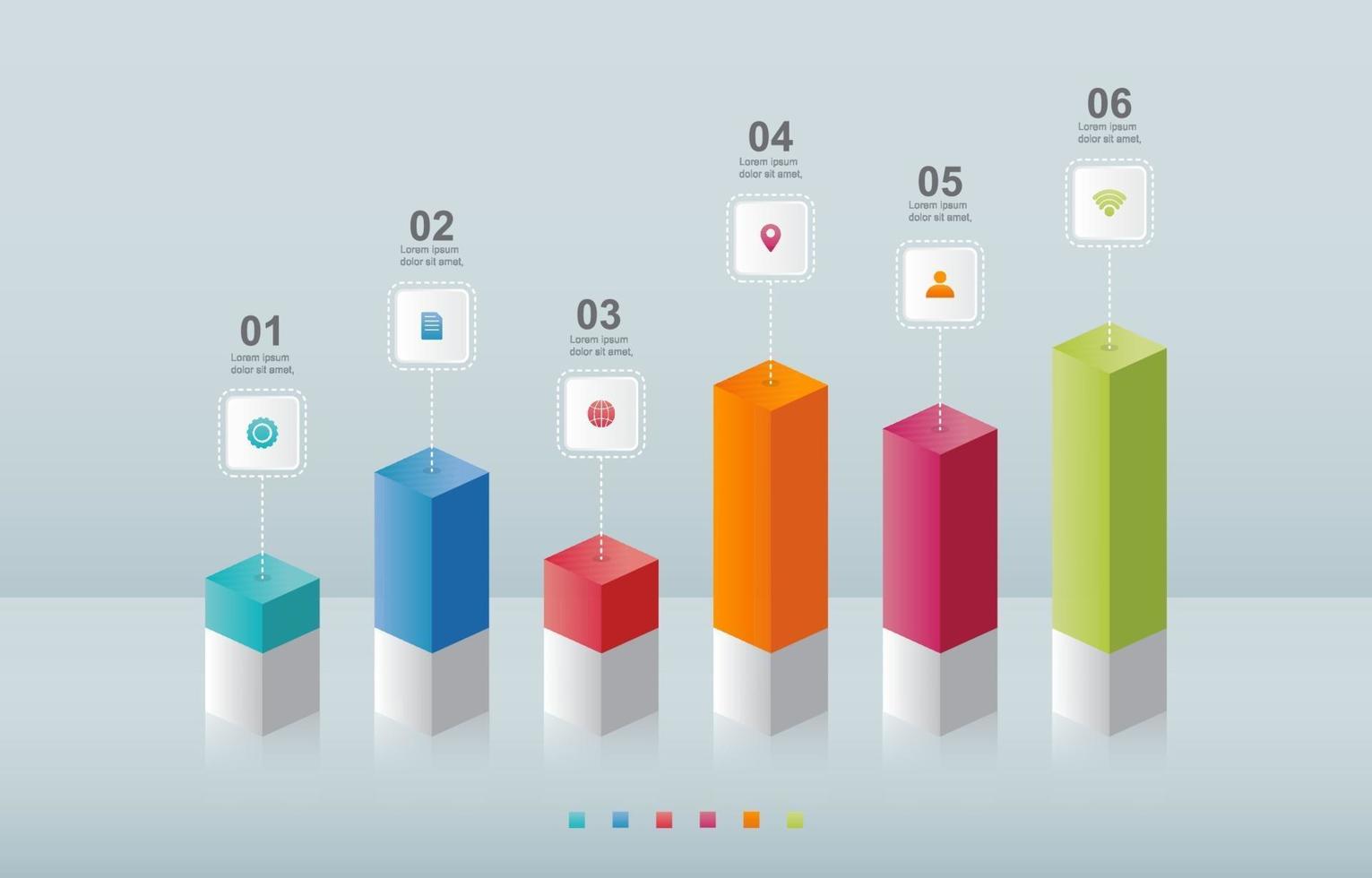 01
Lorem ipsum dolor sit amet,

02
Lorem ipsum dolor sit amet,

03
Lorem ipsum dolor sit amet,

04
Lorem ipsum dolor sit amet,

05
Lorem ipsum dolor sit amet,

06
Lorem ipsum dolor sit amet,