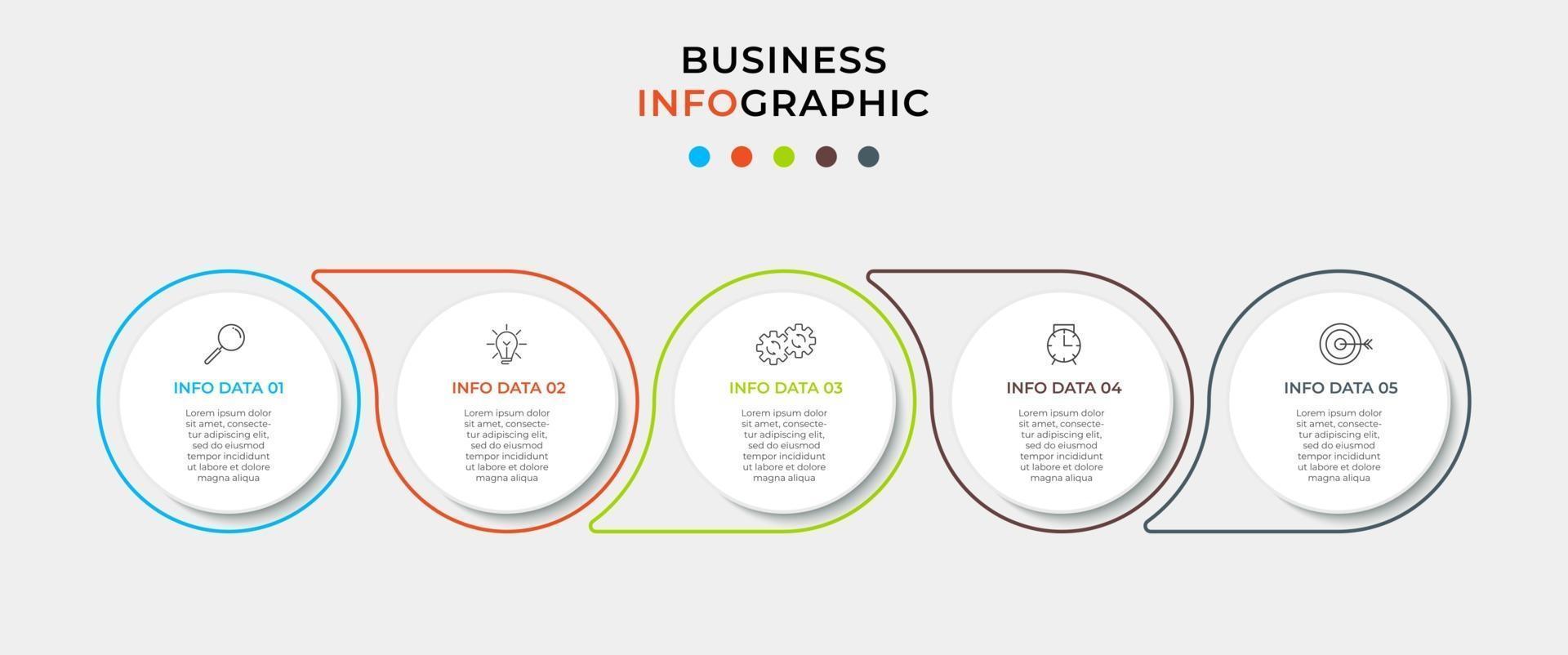 BUSINESS
INFOGRAPHIC

INFO DATA 01

Lorem ipsum dolor sit amet, consectetur adipiscing elit, sed do eiusmod tempor incididunt ut labore et dolore magna aliqua

INFO DATA 02

Lorem ipsum dolor sit amet, consectetur adipiscing elit, sed do eiusmod tempor incididunt ut labore et dolore magna aliqua

INFO DATA 03

Lorem ipsum dolor sit amet, consectetur adipiscing elit, sed do eiusmod tempor incididunt ut labore et dolore magna aliqua

INFO DATA 04

Lorem ipsum dolor sit amet, consectetur adipiscing elit, sed do eiusmod tempor incididunt ut labore et dolore magna aliqua

INFO DATA 05

Lorem ipsum dolor sit amet, consectetur adipiscing elit, sed do eiusmod tempor incididunt ut labore et dolore magna aliqua