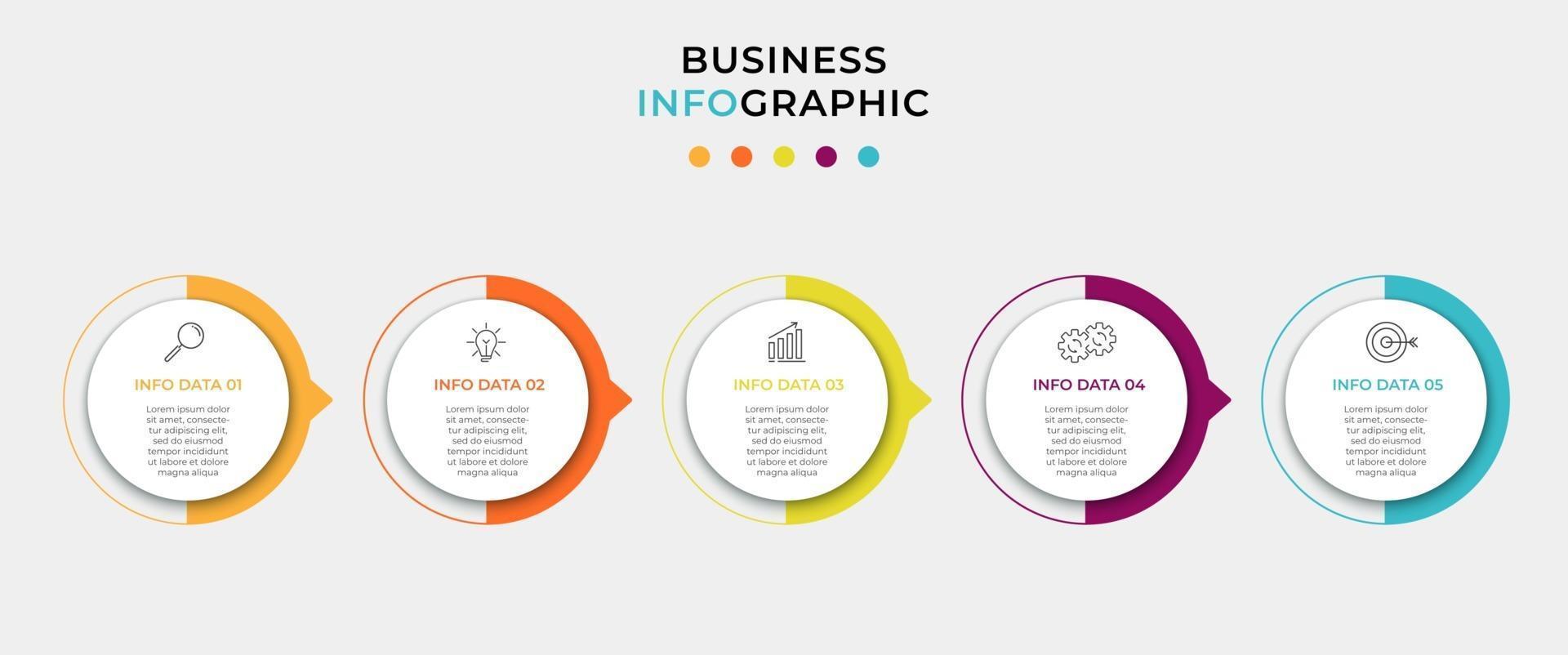 BUSINESS
INFOGRAPHIC

INFO DATA 01

Lorem ipsum dolor sit amet, consectetur adipiscing elit, sed do eiusmod tempor incididunt ut labore et dolore magna aliqua

INFO DATA 02

Lorem ipsum dolor sit amet, consectetur adipiscing elit, sed do eiusmod tempor incididunt ut labore et dolore magna aliqua

INFO DATA 03

Lorem ipsum dolor sit amet, consectetur adipiscing elit, sed do eiusmod tempor incididunt ut labore et dolore magna aliqua

INFO DATA 04

Lorem ipsum dolor sit amet, consectetur adipiscing elit, sed do eiusmod tempor incididunt ut labore et dolore magna aliqua

INFO DATA 05

Lorem ipsum dolor sit amet, consectetur adipiscing elit, sed do eiusmod tempor incididunt ut labore et dolore magna aliqua