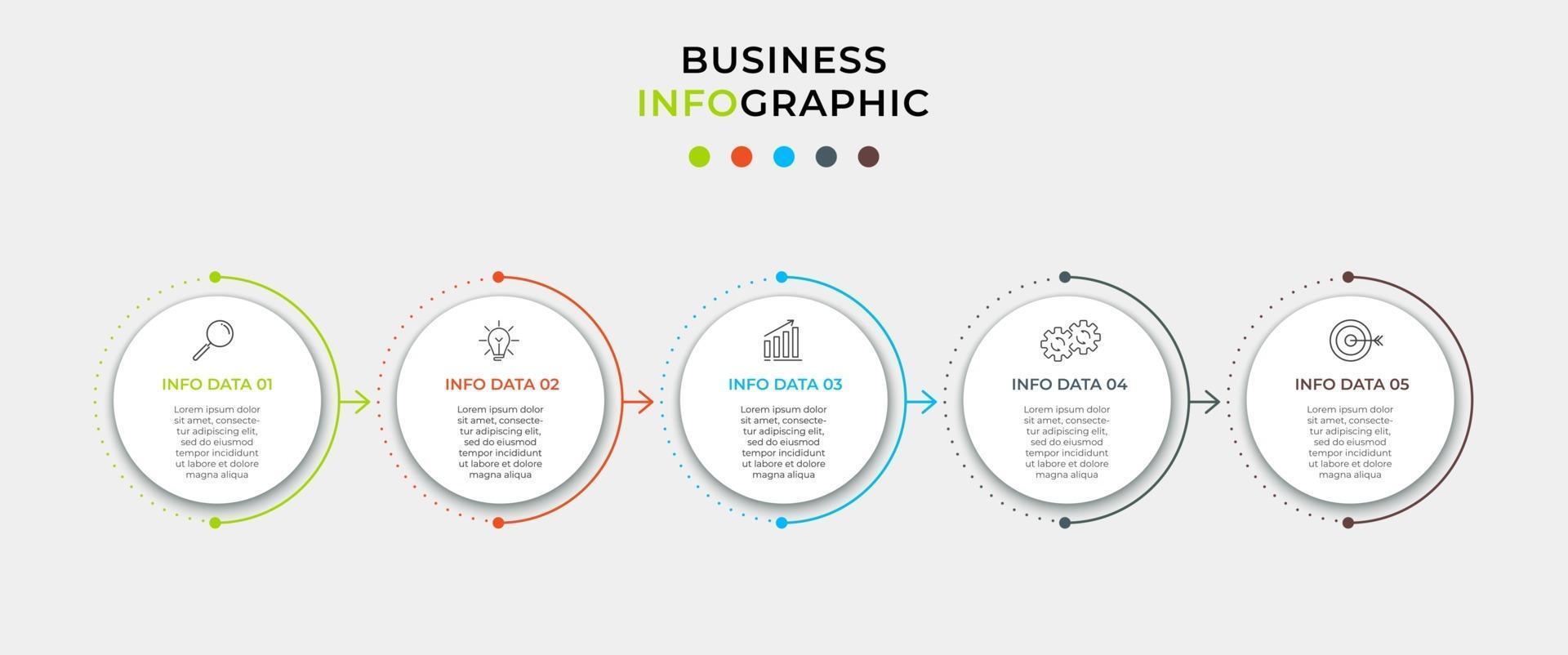 BUSINESS
INFOGRAPHIC

INFO DATA 01

Lorem ipsum dolor sit amet, consectetur adipiscing elit, sed do eiusmod tempor incididunt ut labore et dolore magna aliqua

INFO DATA 02

Lorem ipsum dolor sit amet, consectetur adipiscing elit, sed do eiusmod tempor incididunt ut labore et dolore magna aliqua

INFO DATA 03

Lorem ipsum dolor sit amet, consectetur adipiscing elit, sed do eiusmod tempor incididunt ut labore et dolore magna aliqua

INFO DATA 04

Lorem ipsum dolor sit amet, consectetur adipiscing elit, sed do eiusmod tempor incididunt ut labore et dolore magna aliqua

INFO DATA 05

Lorem ipsum dolor sit amet, consectetur adipiscing elit, sed do eiusmod tempor incididunt ut labore et dolore magna aliqua