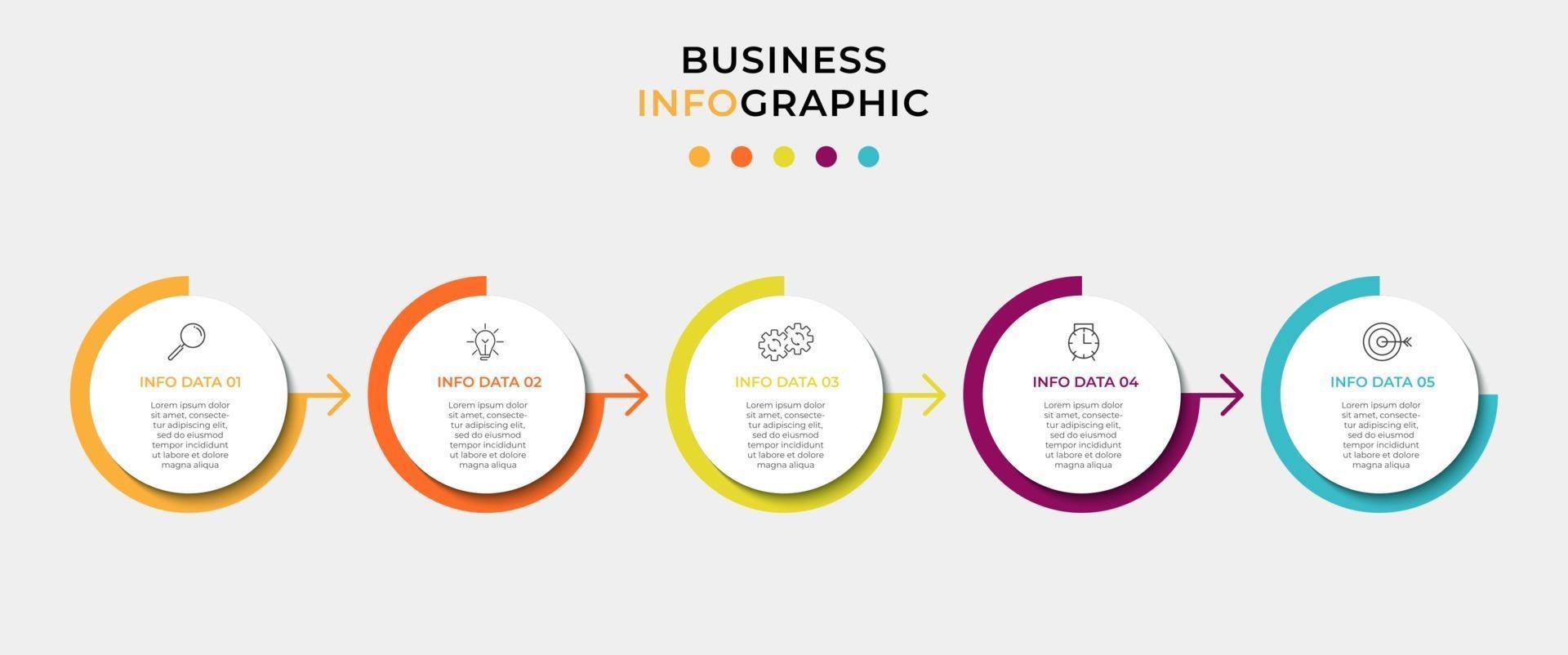 BUSINESS
INFOGRAPHIC

INFO DATA 01

Lorem ipsum dolor sit amet, consectetur adipiscing elit, sed do eiusmod tempor incididunt ut labore et dolore magna aliqua

INFO DATA 02

Lorem ipsum dolor sit amet, consectetur adipiscing elit, sed do eiusmod tempor incididunt ut labore et dolore magna aliqua

INFO DATA 03

Lorem ipsum dolor sit amet, consectetur adipiscing elit, sed do eiusmod tempor incididunt ut labore et dolore magna aliqua

INFO DATA 04

Lorem ipsum dolor sit amet, consectetur adipiscing elit, sed do eiusmod tempor incididunt ut labore et dolore magna aliqua

INFO DATA 05

Lorem ipsum dolor sit amet, consectetur adipiscing elit, sed do eiusmod tempor incididunt ut labore et dolore magna aliqua