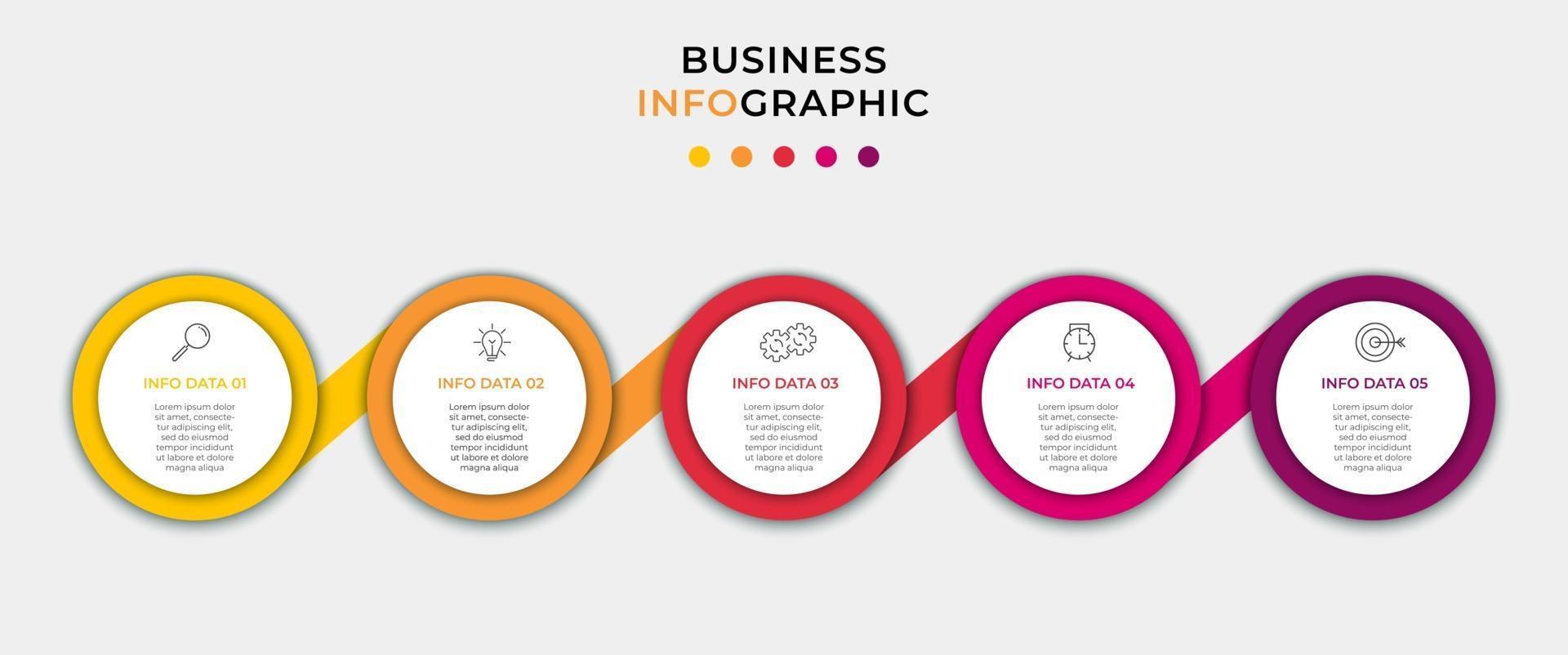 BUSINESS
INFOGRAPHIC

INFO DATA 01

Lorem ipsum dolor sit amet, consectetur adipiscing elit, sed do eiusmod tempor incididunt ut labore et dolore magna aliqua

INFO DATA 02

Lorem ipsum dolor sit amet, consectetur adipiscing elit, sed do eiusmod tempor incididunt ut labore et dolore magna aliqua

INFO DATA 03

Lorem ipsum dolor sit amet, consectetur adipiscing elit, sed do eiusmod tempor incididunt ut labore et dolore magna aliqua

INFO DATA 04

Lorem ipsum dolor sit amet, consectetur adipiscing elit, sed do eiusmod tempor incididunt ut labore et dolore magna aliqua

INFO DATA 05

Lorem ipsum dolor sit amet, consectetur adipiscing elit, sed do eiusmod tempor incididunt ut labore et dolore magna aliqua