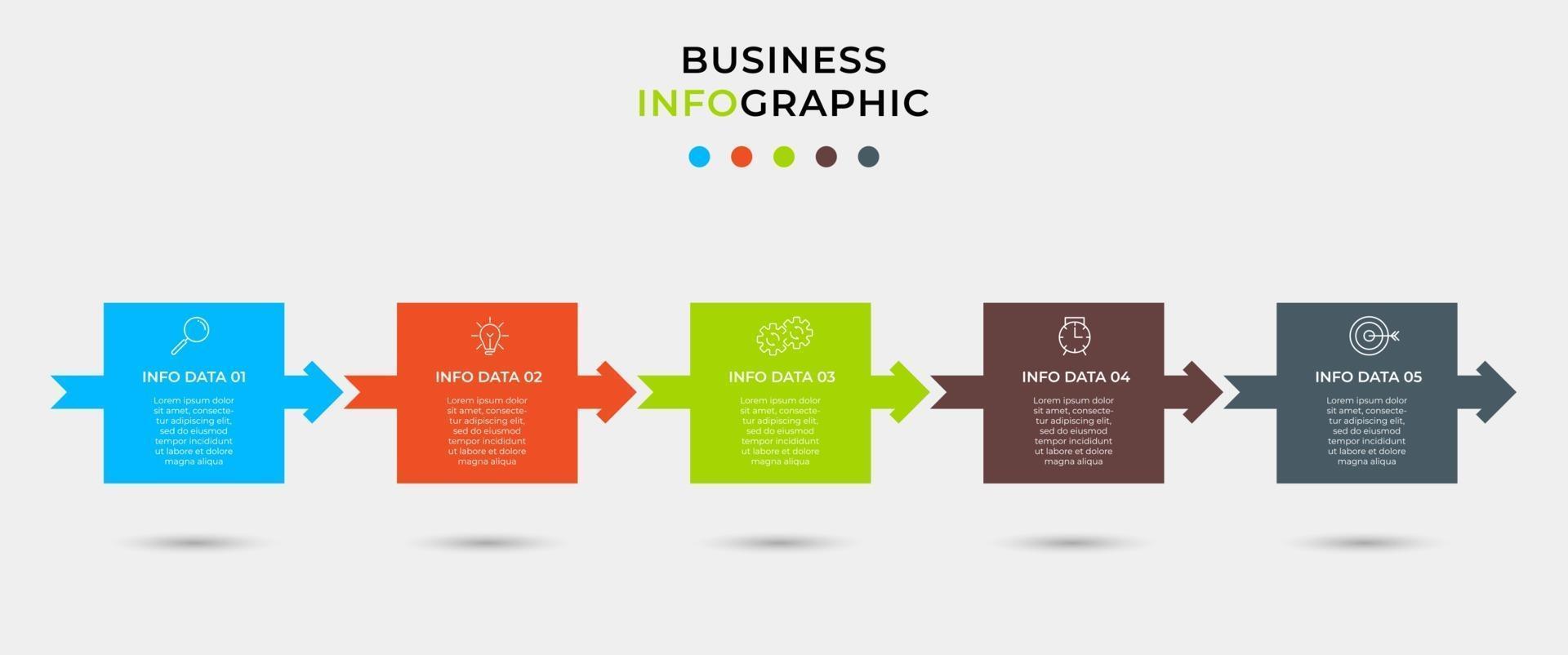 BUSINESS
INFOGRAPHIC

INFO DATA 01

Lorem ipsum dolor sit amet, consectetur adipiscing elit, sed do eiusmod tempor incididunt ut labore et dolore magna aliqua

INFO DATA 02

Lorem ipsum dolor sit amet, consectetur adipiscing elit, sed do eiusmod tempor incididunt ut labore et dolore magna aliqua

INFO DATA 03

Lorem ipsum dolor sit amet, consectetur adipiscing elit, sed do eiusmod tempor incididunt ut labore et dolore magna aliqua

INFO DATA 04

Lorem ipsum dolor sit amet, consectetur adipiscing elit, sed do eiusmod tempor incididunt ut labore et dolore magna aliqua

INFO DATA 05

Lorem ipsum dolor sit amet, consectetur adipiscing elit, sed do eiusmod tempor incididunt ut labore et dolore magna aliqua