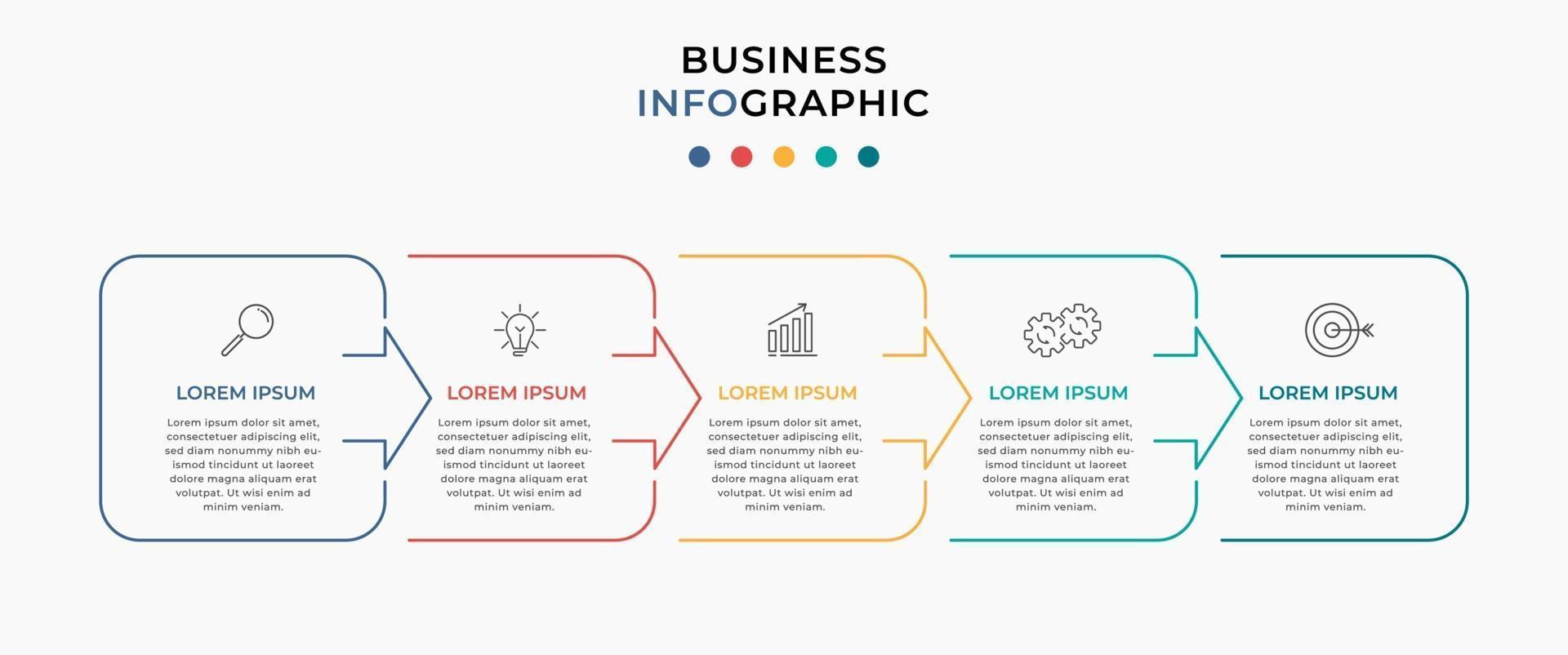 BUSINESS
INFOGRAPHIC

LOREM IPSUM

Lorem ipsum dolor sit amet, consectetuer adipiscing elit, sed diam nonummy nibh euismod tincidunt ut laoreet dolore magna aliquam erat volutpat. Ut wisi enim ad minim veniam.

LOREM IPSUM

Lorem ipsum dolor sit amet, consectetuer adipiscing elit, sed diam nonummy nibh euismod tincidunt ut laoreet dolore magna aliquam erat volutpat. Ut wisi enim ad minim veniam.

LOREM IPSUM

Lorem ipsum dolor sit amet, consectetuer adipiscing elit, sed diam nonummy nibh euismod tincidunt ut laoreet dolore magna aliquam erat volutpat. Ut wisi enim ad minim veniam.

LOREM IPSUM

Lorem ipsum dolor sit amet, consectetuer adipiscing elit, sed diam nonummy nibh euismod tincidunt ut laoreet dolore magna aliquam erat volutpat. Ut wisi enim ad minim veniam.

LOREM IPSUM

Lorem ipsum dolor sit amet, consectetuer adipiscing elit, sed diam nonummy nibh euismod tincidunt ut laoreet dolore magna aliquam erat volutpat. Ut wisi enim ad minim veniam.