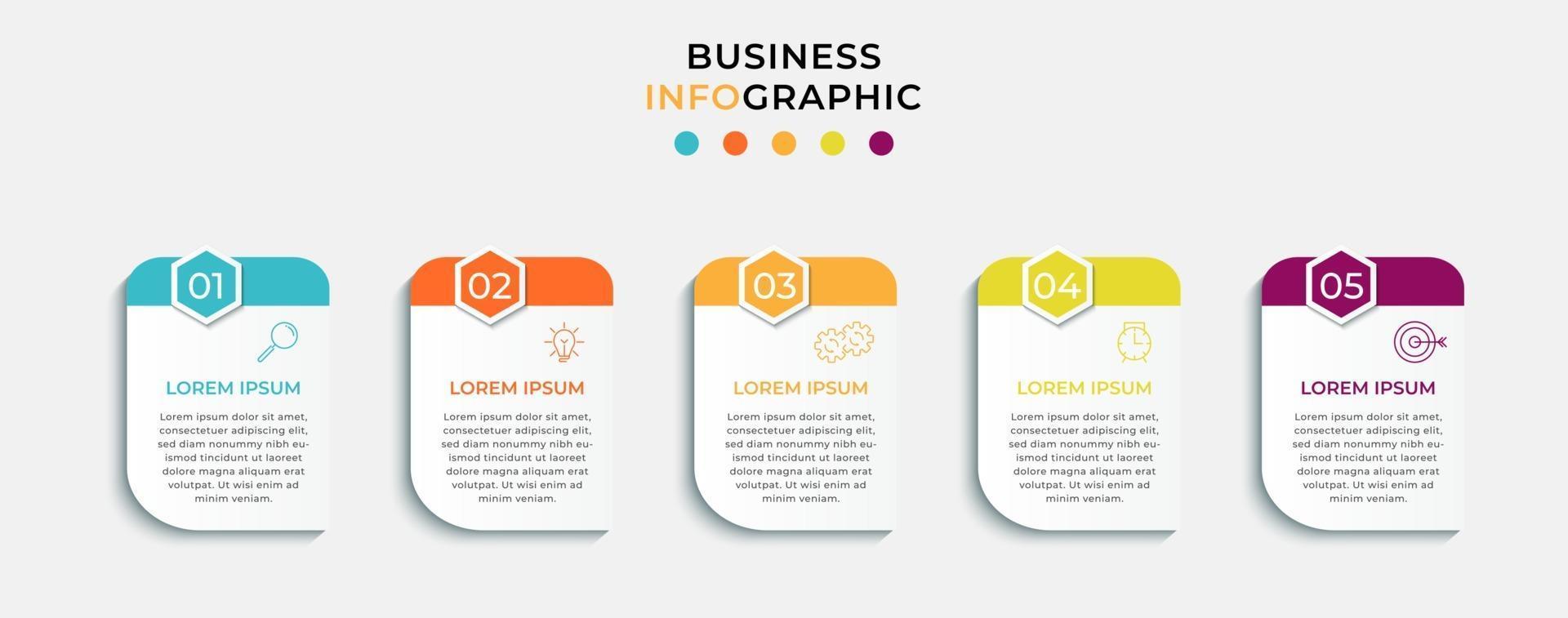 BUSINESS
INFOGRAPHIC

01

LOREM IPSUM

Lorem ipsum dolor sit amet, consectetuer adipiscing elit, sed diam nonummy nibh euismod tincidunt ut laoreet dolore magna aliquam erat volutpat. Ut wisi enim ad minim veniam.

02

LOREM IPSUM

Lorem ipsum dolor sit amet, consectetuer adipiscing elit, sed diam nonummy nibh euismod tincidunt ut laoreet dolore magna aliquam erat volutpat. Ut wisi enim ad minim veniam.

03

LOREM IPSUM

Lorem ipsum dolor sit amet, consectetuer adipiscing elit, sed diam nonummy nibh euismod tincidunt ut laoreet dolore magna aliquam erat volutpat. Ut wisi enim ad minim veniam.

04

LOREM IPSUM

Lorem ipsum dolor sit amet, consectetuer adipiscing elit, sed diam nonummy nibh euismod tincidunt ut laoreet dolore magna aliquam erat volutpat. Ut wisi enim ad minim veniam.

05

LOREM IPSUM

Lorem ipsum dolor sit amet, consectetuer adipiscing elit, sed diam nonummy nibh euismod tincidunt ut laoreet dolore magna aliquam erat volutpat. Ut wisi enim ad minim veniam.