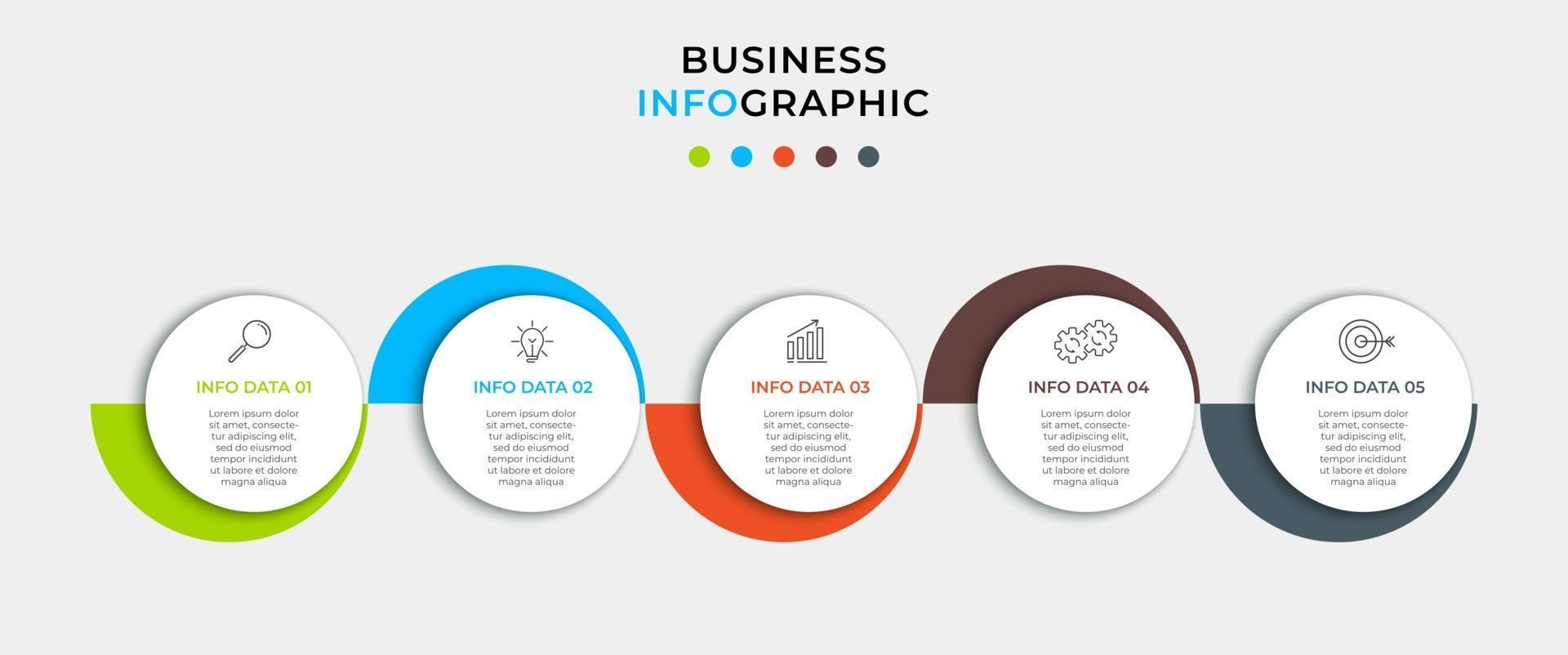 BUSINESS
INFOGRAPHIC

INFO DATA 01

Lorem ipsum dolor sit amet, consectetur adipiscing elit, sed do eiusmod tempor incididunt ut labore et dolore magna aliqua

INFO DATA 02

Lorem ipsum dolor sit amet, consectetur adipiscing elit, sed do eiusmod tempor incididunt ut labore et dolore magna aliqua

INFO DATA 03

Lorem ipsum dolor sit amet, consectetur adipiscing elit, sed do eiusmod tempor incididunt ut labore et dolore magna aliqua

INFO DATA 04

Lorem ipsum dolor sit amet, consectetur adipiscing elit, sed do eiusmod tempor incididunt ut labore et dolore magna aliqua

INFO DATA 05

Lorem ipsum dolor sit amet, consectetur adipiscing elit, sed do eiusmod tempor incididunt ut labore et dolore magna aliqua