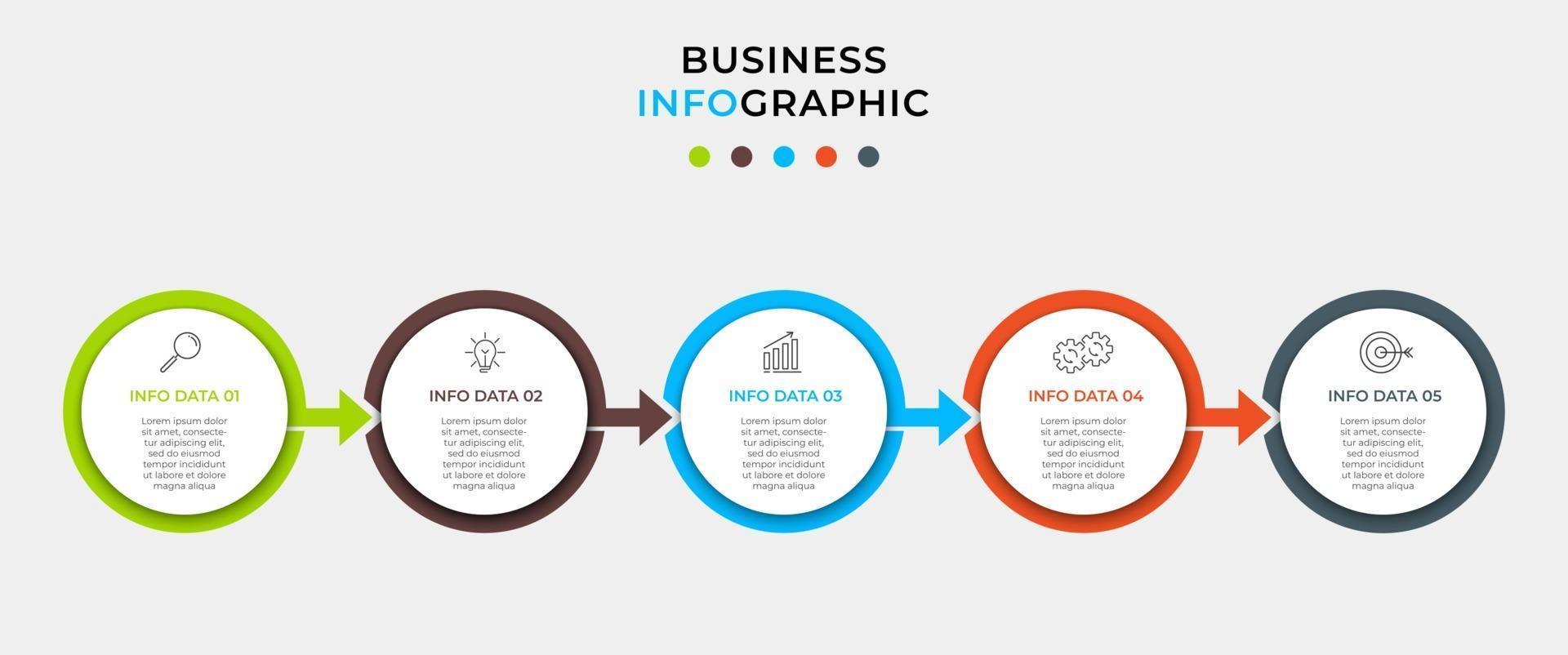 BUSINESS
INFOGRAPHIC

INFO DATA 01

Lorem ipsum dolor sit amet, consectetur adipiscing elit, sed do eiusmod tempor incididunt ut labore et dolore magna aliqua

INFO DATA 02

Lorem ipsum dolor sit amet, consectetur adipiscing elit, sed do eiusmod tempor incididunt ut labore et dolore magna aliqua

INFO DATA 03

Lorem ipsum dolor sit amet, consectetur adipiscing elit, sed do eiusmod tempor incididunt ut labore et dolore magna aliqua

INFO DATA 04

Lorem ipsum dolor sit amet, consectetur adipiscing elit, sed do eiusmod tempor incididunt ut labore et dolore magna aliqua

INFO DATA 05

Lorem ipsum dolor sit amet, consectetur adipiscing elit, sed do eiusmod tempor incididunt ut labore et dolore magna aliqua