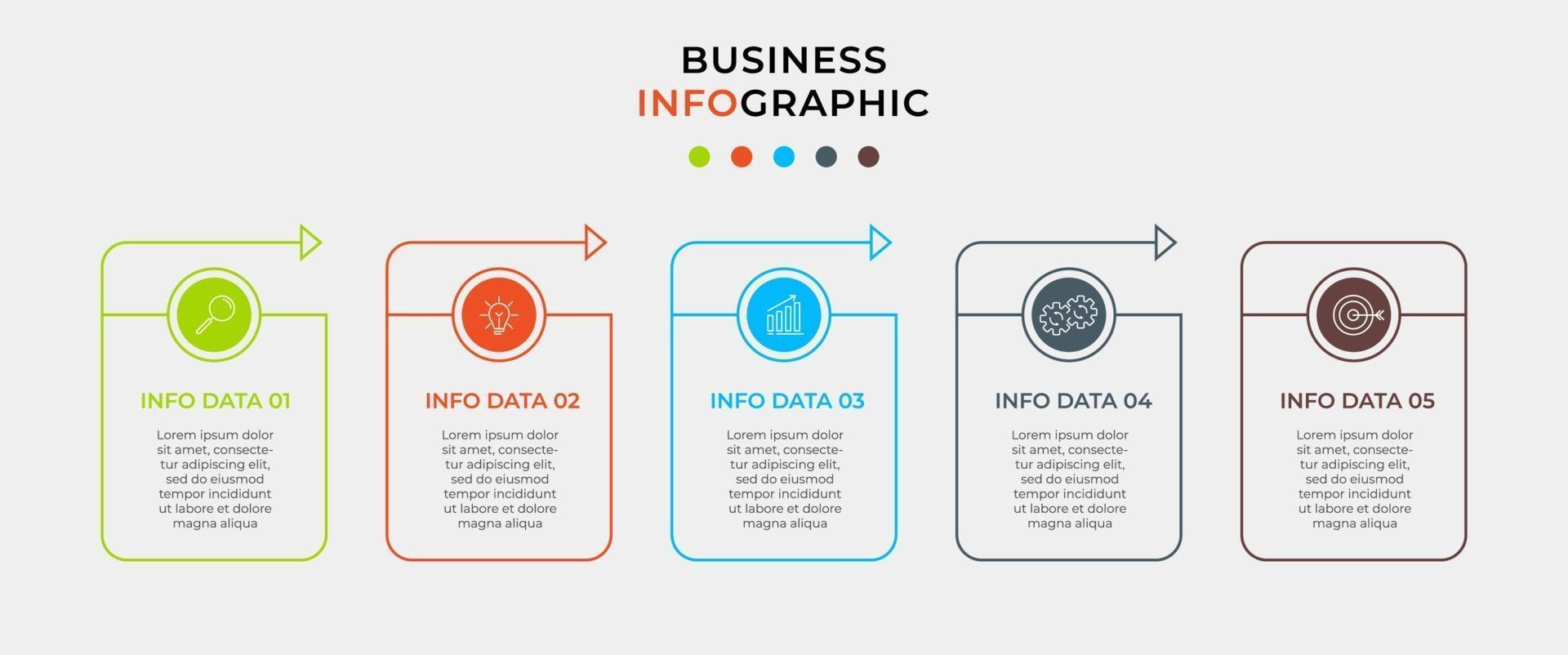 BUSINESS
INFOGRAPHIC

INFO DATA 01

Lorem ipsum dolor sit amet, consectetur adipiscing elit, sed do eiusmod tempor incididunt ut labore et dolore magna aliqua

INFO DATA 02

Lorem ipsum dolor sit amet, consectetur adipiscing elit, sed do eiusmod tempor incididunt ut labore et dolore magna aliqua

INFO DATA 03

Lorem ipsum dolor sit amet, consectetur adipiscing elit, sed do eiusmod tempor incididunt ut labore et dolore magna aliqua

INFO DATA 04

Lorem ipsum dolor sit amet, consectetur adipiscing elit, sed do eiusmod tempor incididunt ut labore et dolore magna aliqua

INFO DATA 05

Lorem ipsum dolor sit amet, consectetur adipiscing elit, sed do eiusmod tempor incididunt ut labore et dolore magna aliqua