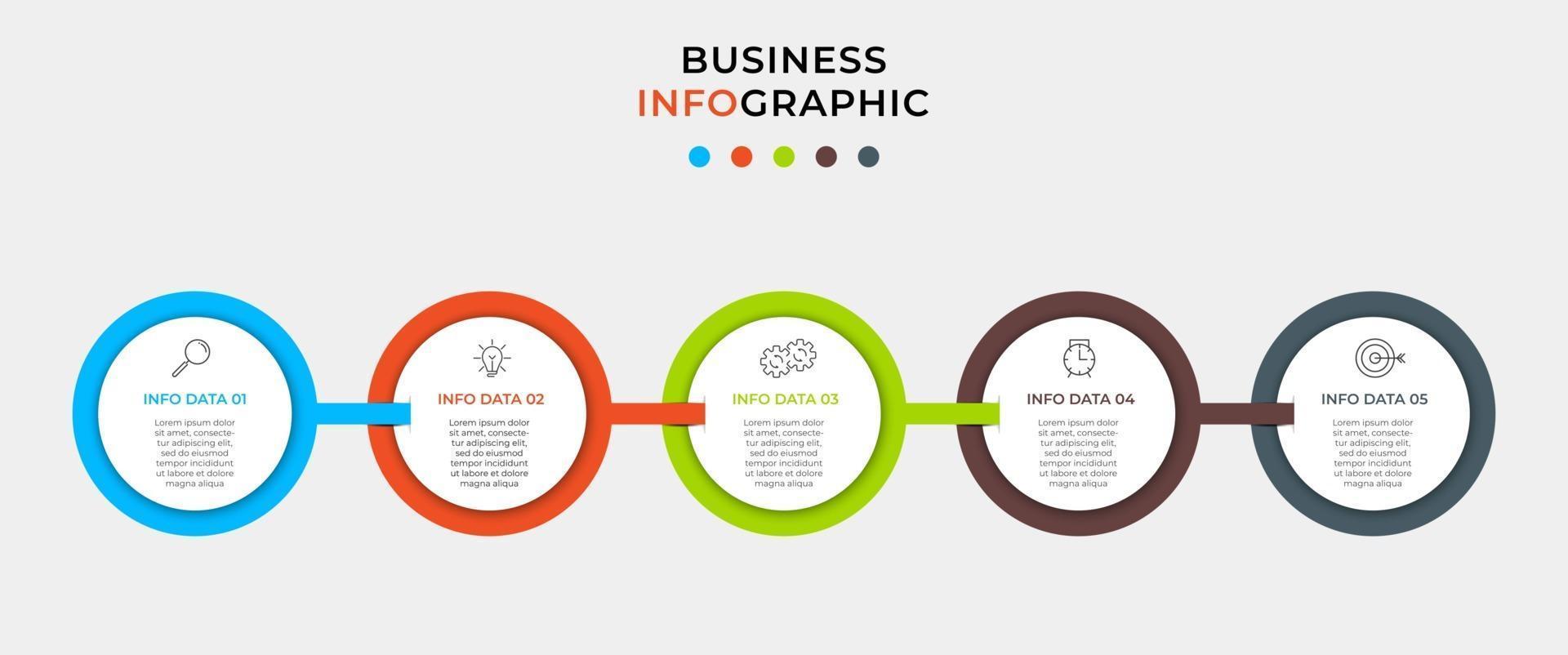 BUSINESS
INFOGRAPHIC

INFO DATA 01

Lorem ipsum dolor sit amet, consectetur adipiscing elit, sed do eiusmod tempor incididunt ut labore et dolore magna aliqua

INFO DATA 02

Lorem ipsum dolor sit amet, consectetur adipiscing elit, sed do eiusmod tempor incididunt ut labore et dolore magna aliqua

INFO DATA 03

Lorem ipsum dolor sit amet, consectetur adipiscing elit, sed do eiusmod tempor incididunt ut labore et dolore magna aliqua

INFO DATA 04

Lorem ipsum dolor sit amet, consectetur adipiscing elit, sed do eiusmod tempor incididunt ut labore et dolore magna aliqua

INFO DATA 05

Lorem ipsum dolor sit amet, consectetur adipiscing elit, sed do eiusmod tempor incididunt ut labore et dolore magna aliqua