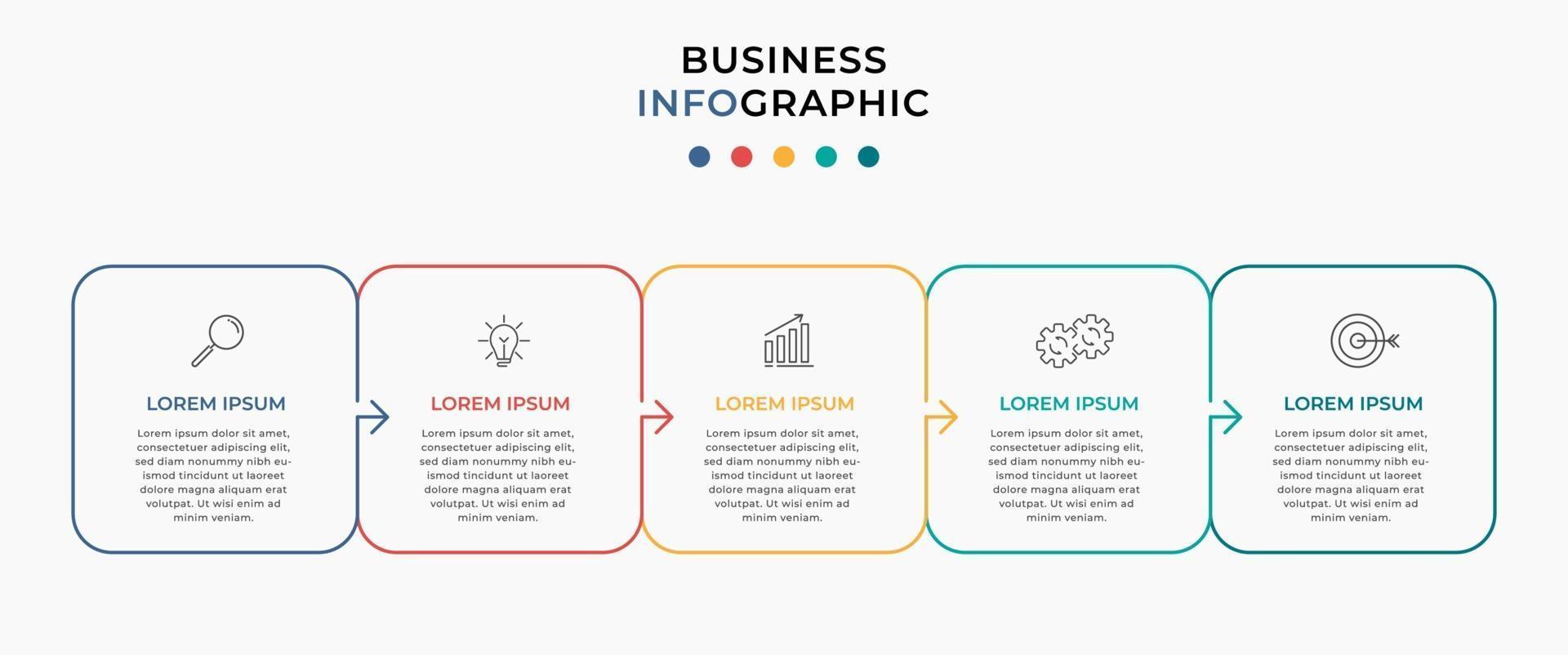 BUSINESS
INFOGRAPHIC

LOREM IPSUM

Lorem ipsum dolor sit amet, consectetuer adipiscing elit, sed diam nonummy nibh euismod tincidunt ut laoreet dolore magna aliquam erat volutpat. Ut wisi enim ad minim veniam.

LOREM IPSUM

Lorem ipsum dolor sit amet, consectetuer adipiscing elit, sed diam nonummy nibh euismod tincidunt ut laoreet dolore magna aliquam erat volutpat. Ut wisi enim ad minim veniam.

LOREM IPSUM

Lorem ipsum dolor sit amet, consectetuer adipiscing elit, sed diam nonummy nibh euismod tincidunt ut laoreet dolore magna aliquam erat volutpat. Ut wisi enim ad minim veniam.

LOREM IPSUM

Lorem ipsum dolor sit amet, consectetuer adipiscing elit, sed diam nonummy nibh euismod tincidunt ut laoreet dolore magna aliquam erat volutpat. Ut wisi enim ad minim veniam.

LOREM IPSUM

Lorem ipsum dolor sit amet, consectetuer adipiscing elit, sed diam nonummy nibh euismod tincidunt ut laoreet dolore magna aliquam erat volutpat. Ut wisi enim ad minim veniam.