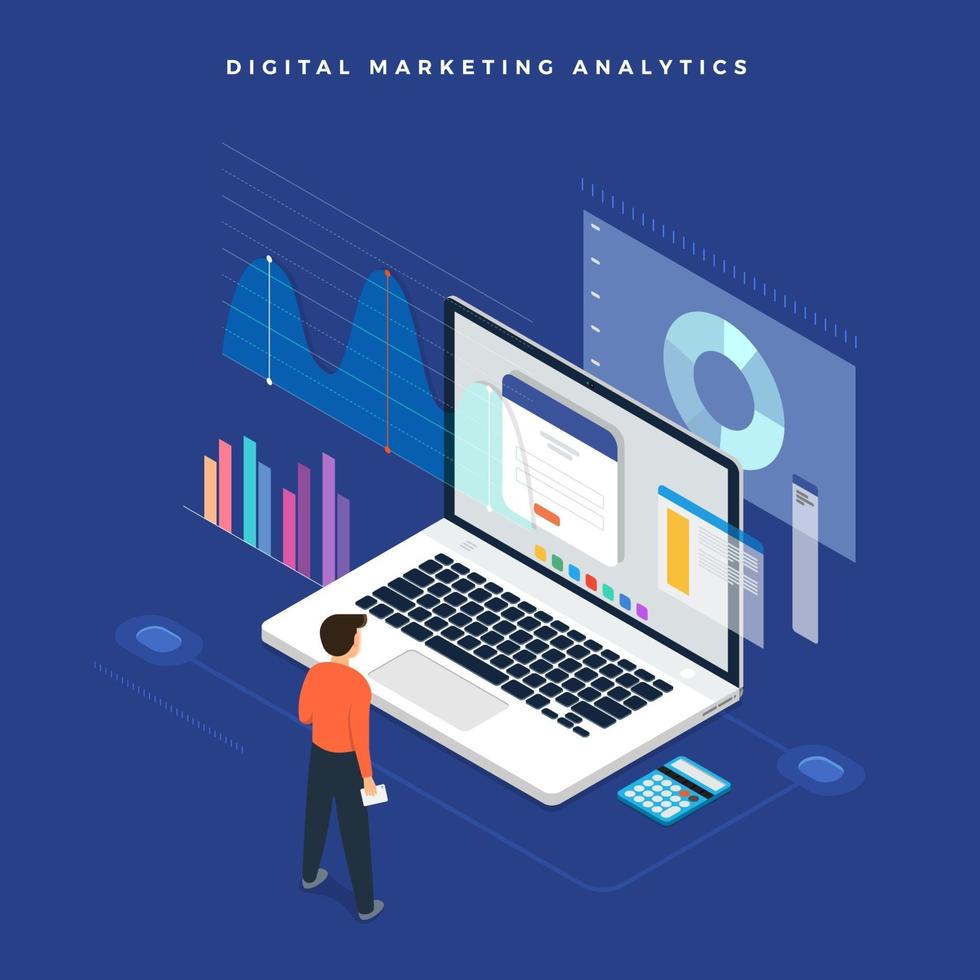 DIGITAL MARKETING ANALYTICS