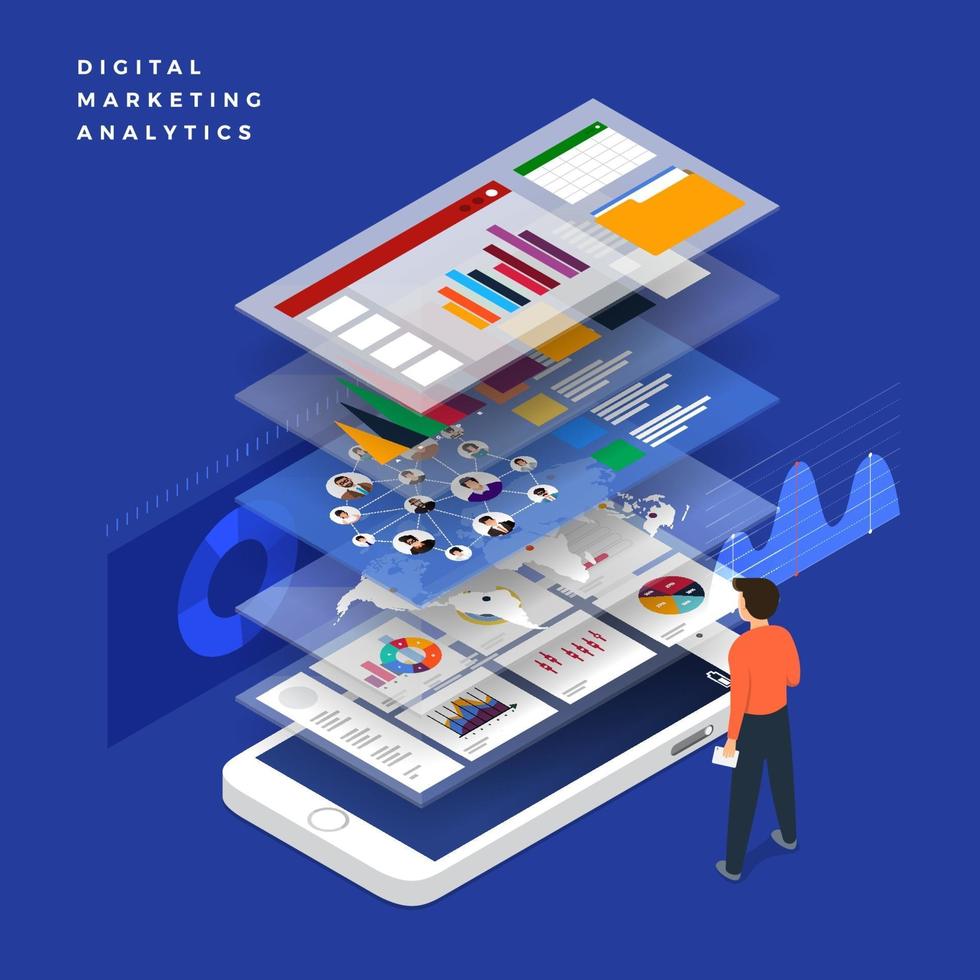 DIGITAL
MARKETING
ANALYTICS