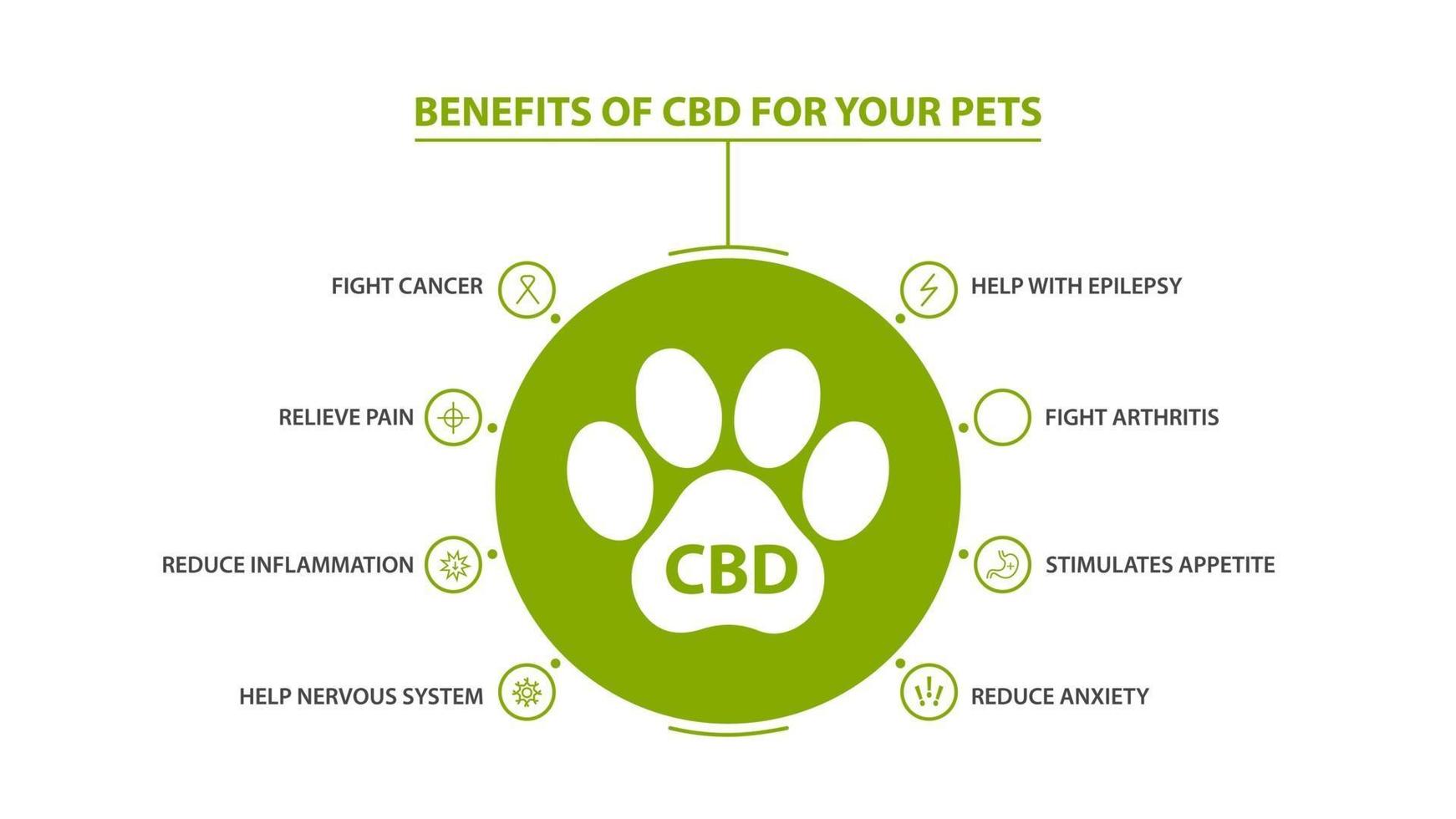 BENEFITS OF CBD FOR YOUR PETS

FIGHT CANCER

RELIEVE PAIN

REDUCE INFLAMMATION

HELP NERVOUS SYSTEM

CBD

HELP WITH EPILEPSY

FIGHT ARTHRITIS

STIMULATES APPETITE

REDUCE ANXIETY