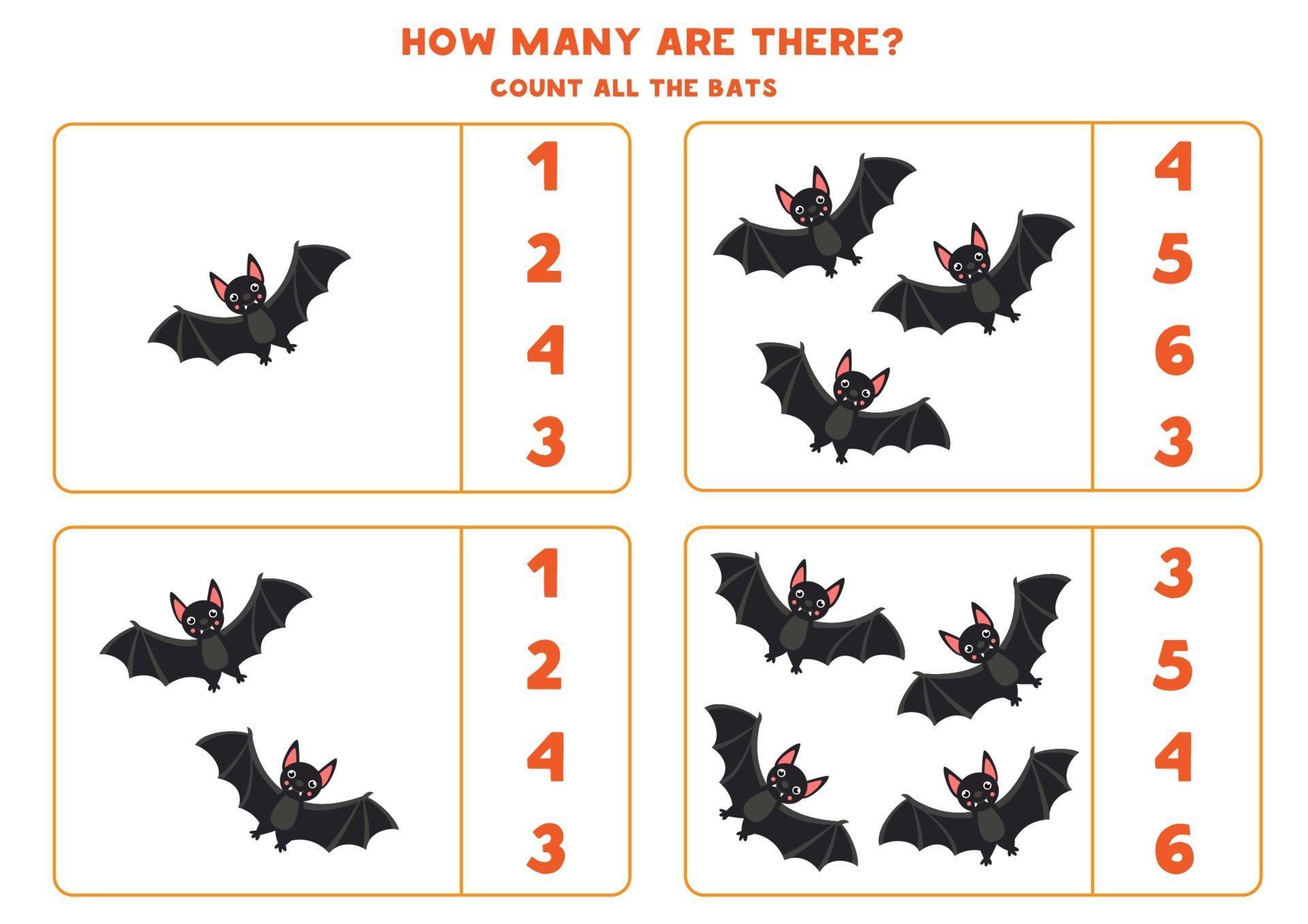 HOW MANY ARE THERE?
COUNT ALL THE BATS

1
2
4
3

4
5
6
3

1
2
4
3

3
5
4
6