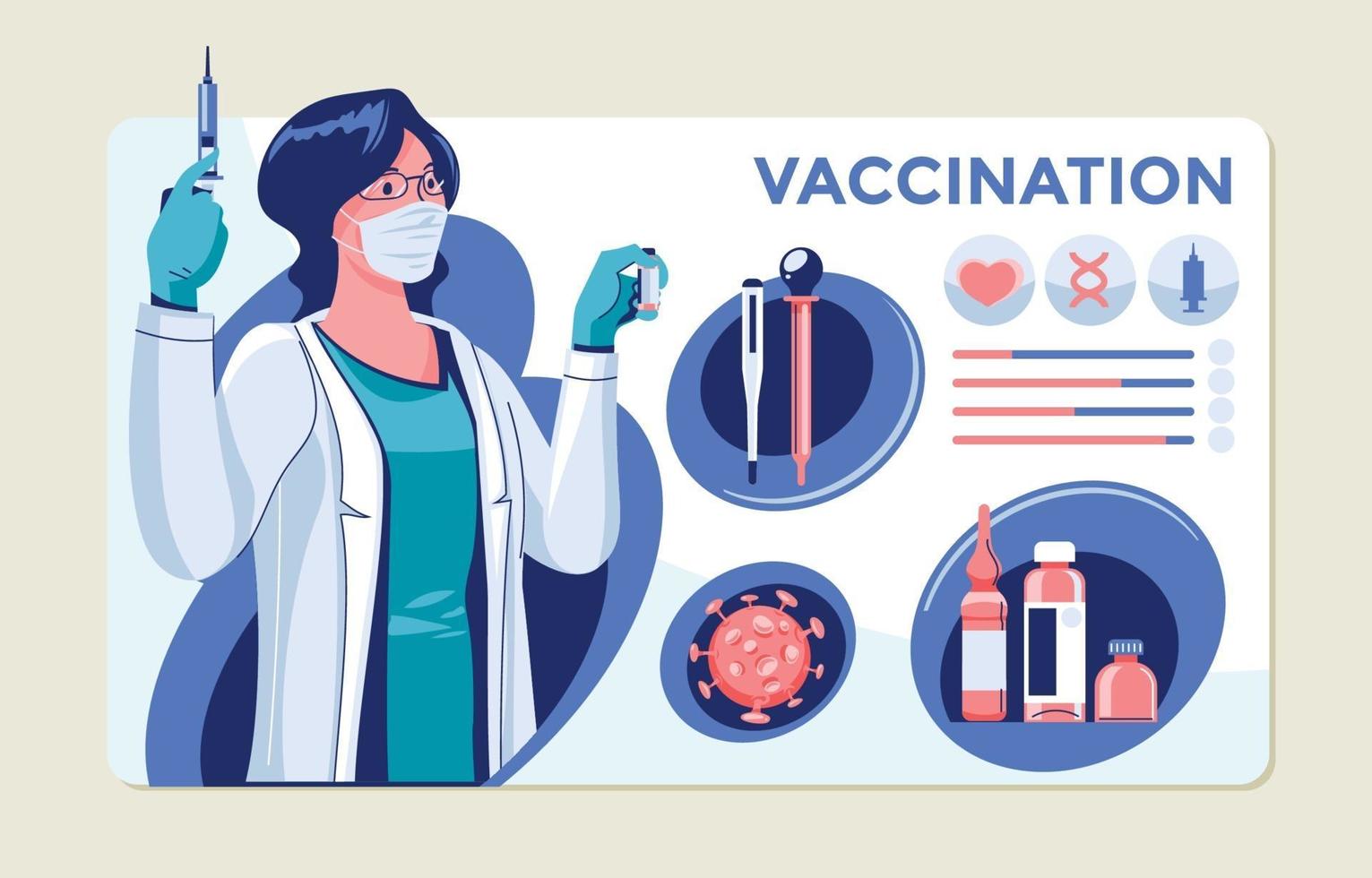 VACCINATION