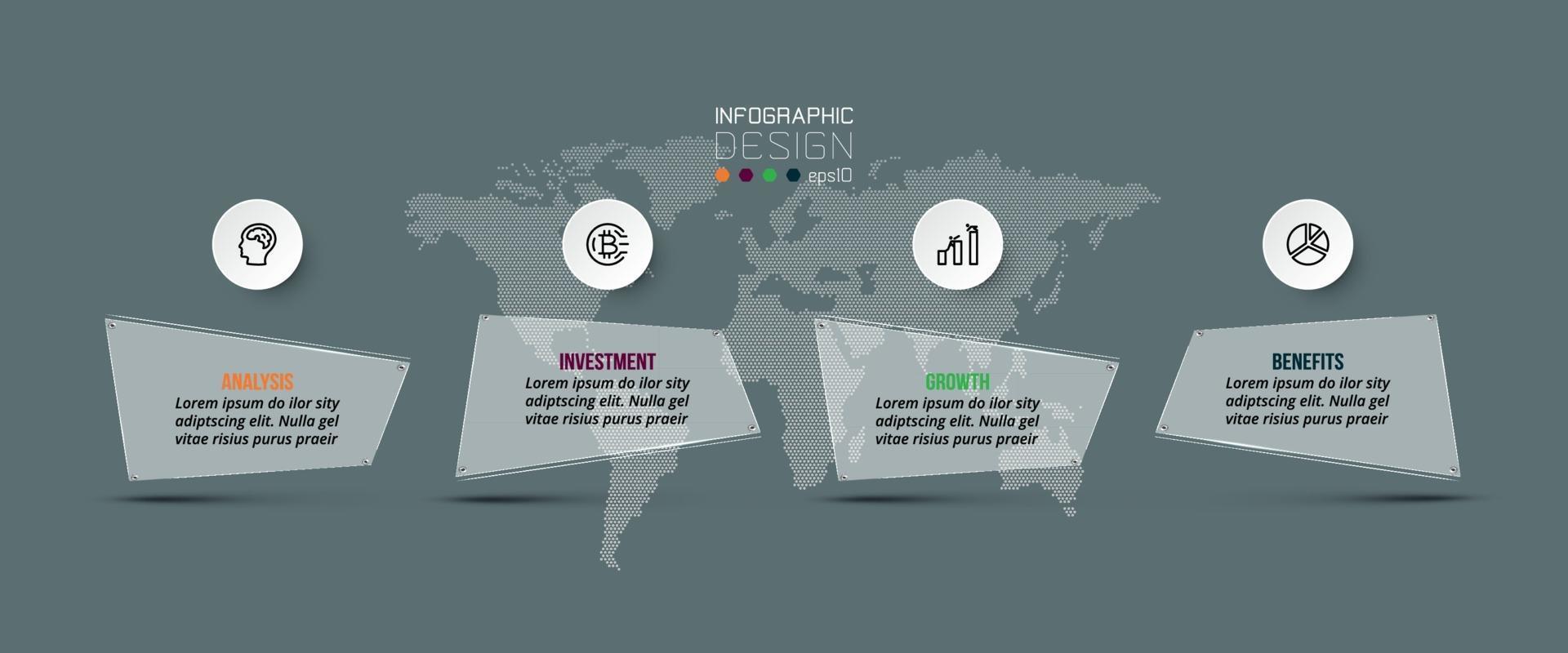 INFOGRAPHIC
DESIGN
eps10

ANALYSIS
Lorem ipsum do ilor sity adiptscing elit. Nulla gel vitae risius purus praeir

INVESTMENT
Lorem ipsum do ilor sity adiptscing elit. Nulla gel vitae risius purus praeir

GROWTH
Lorem ipsum do ilor sity adiptscing elit. Nulla gel vitae risius purus praeir

BENEFITS
Lorem ipsum do ilor sity adiptscing elit. Nulla gel vitae risius purus praeir