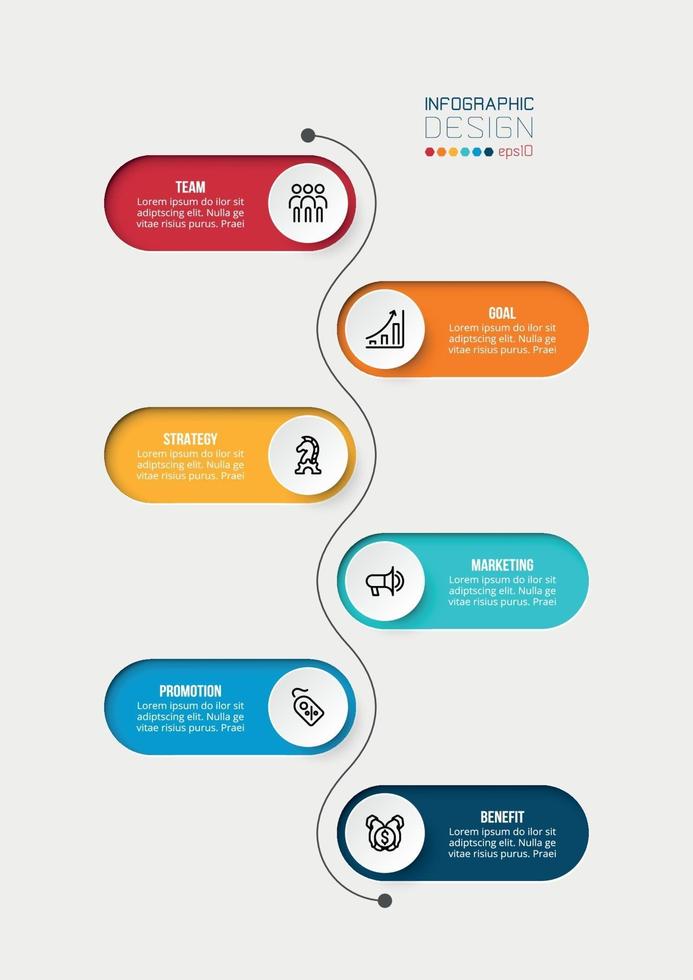 INFOGRAPHIC
DESIGN
eps10

TEAM
Lorem ipsum do ilor sit adiptscing elit. Nulla ge vitae risius purus. Praei

GOAL
Lorem ipsum do ilor sit adiptscing elit. Nulla ge vitae risius purus. Praei

STRATEGY
Lorem ipsum do ilor sit adiptscing elit. Nulla ge vitae risius purus. Praei

MARKETING
Lorem ipsum do ilor sit adiptscing elit. Nulla ge vitae risius purus. Praei

PROMOTION
Lorem ipsum do ilor sit adiptscing elit. Nulla ge vitae risius purus. Praei

BENEFIT
Lorem ipsum do ilor sit adiptscing elit. Nulla ge vitae risius purus. Praei