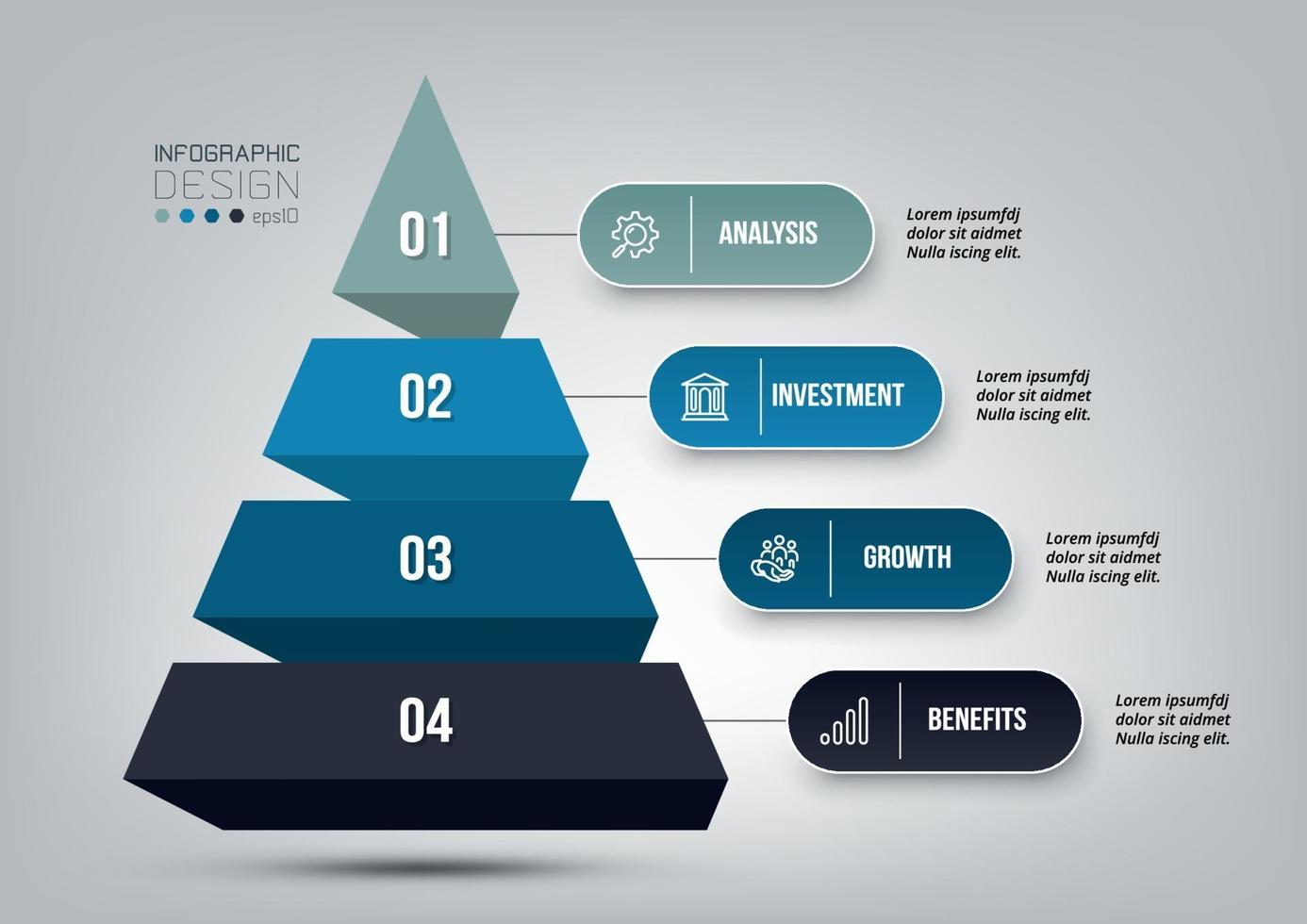 INFOGRAPHIC
DESIGN
eps10

01

ANALYSIS

Lorem ipsumfdj
dolor sit aidmet
Nulla iscing elit.

02

INVESTMENT

Lorem ipsumfdj
dolor sit aidmet
Nulla iscing elit.

03

GROWTH

Lorem ipsumfdj
dolor sit aidmet
Nulla iscing elit.

04

BENEFITS

Lorem ipsumfdj
dolor sit aidmet
Nulla iscing elit.