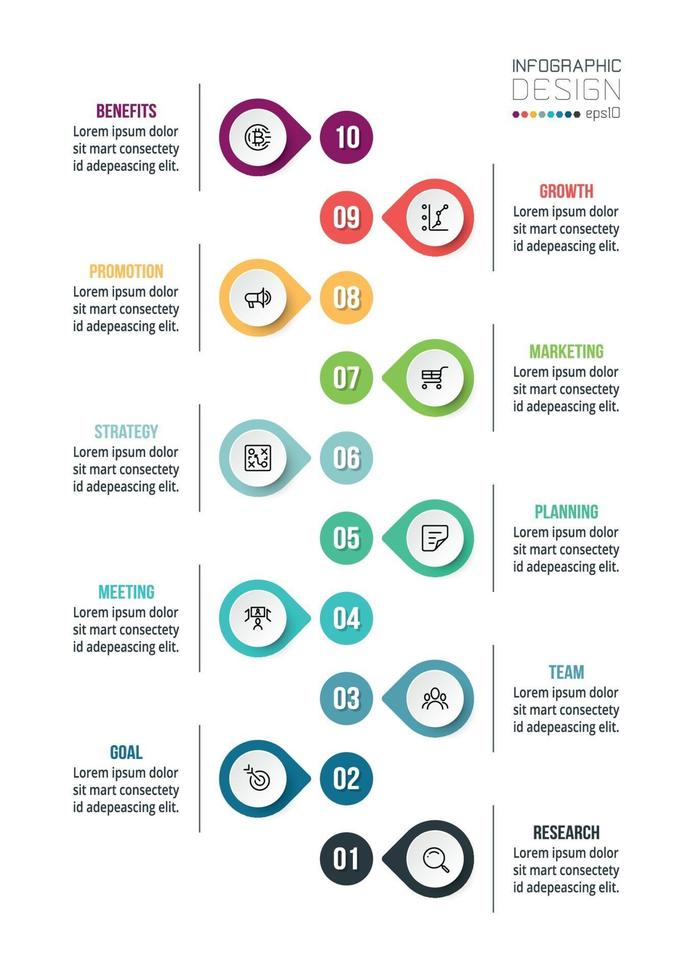 INFOGRAPHIC
DESIGN
eps10

BENEFITS
Lorem ipsum dolor sit mart consectety id adepeascing elit.

10

09

GROWTH
Lorem ipsum dolor sit mart consectety id adepeascing elit.

PROMOTION
Lorem ipsum dolor sit mart consectety id adepeascing elit.

08

07

MARKETING
Lorem ipsum dolor sit mart consectety id adepeascing elit.

STRATEGY
Lorem ipsum dolor sit mart consectety id adepeascing elit.

06

05

PLANNING
Lorem ipsum dolor sit mart consectety id adepeascing elit.

MEETING
Lorem ipsum dolor sit mart consectety id adepeascing elit.

04

03

TEAM
Lorem ipsum dolor sit mart consectety id adepeascing elit.

GOAL
Lorem ipsum dolor sit mart consectety id adepeascing elit.

02

01

RESEARCH
Lorem ipsum dolor sit mart consectety id adepeascing elit.