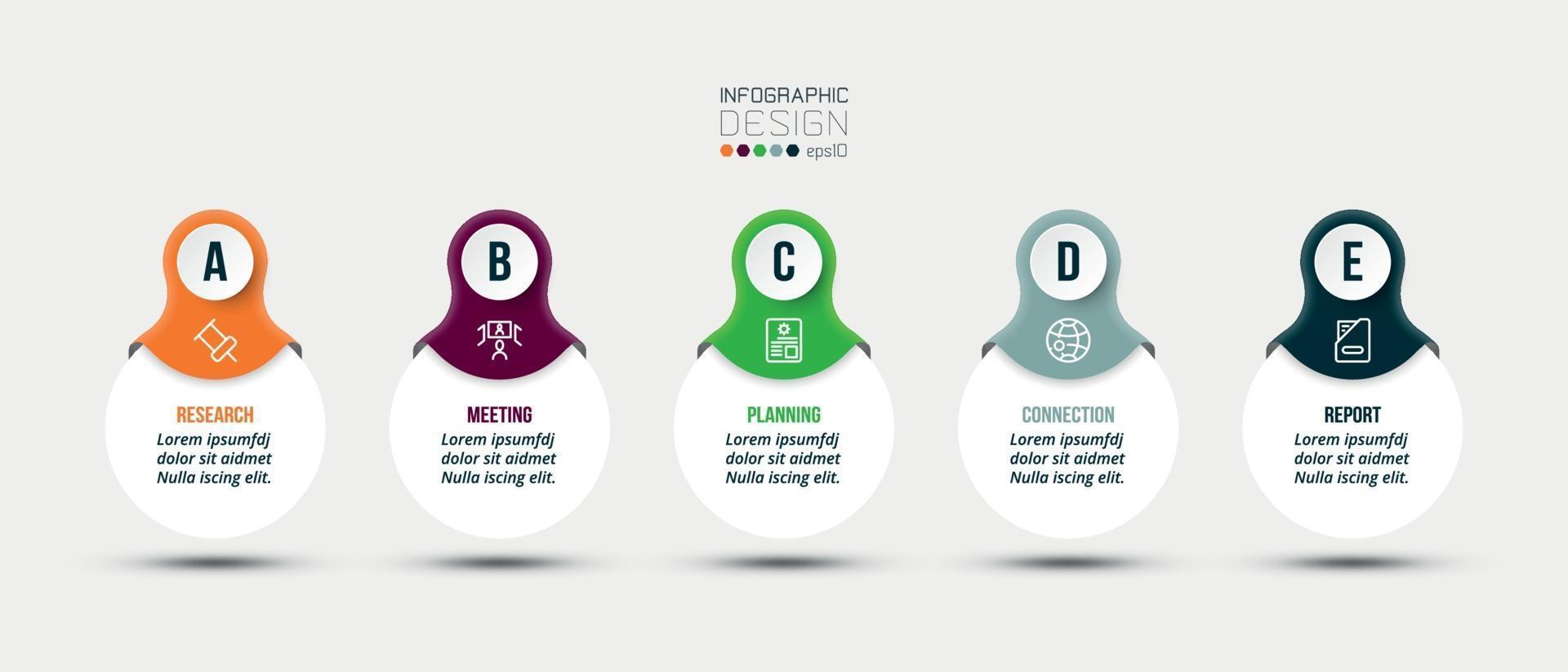 INFOGRAPHIC
DESIGN
eps10

A

RESEARCH
Lorem ipsumfdj dolor sit aidmet Nulla iscing elit.

B

MEETING
Lorem ipsumfdj dolor sit aidmet Nulla iscing elit.

C

PLANNING
Lorem ipsumfdj dolor sit aidmet Nulla iscing elit.

D

CONNECTION
Lorem ipsumfdj dolor sit aidmet Nulla iscing elit.

E

REPORT
Lorem ipsumfdj dolor sit aidmet Nulla iscing elit.