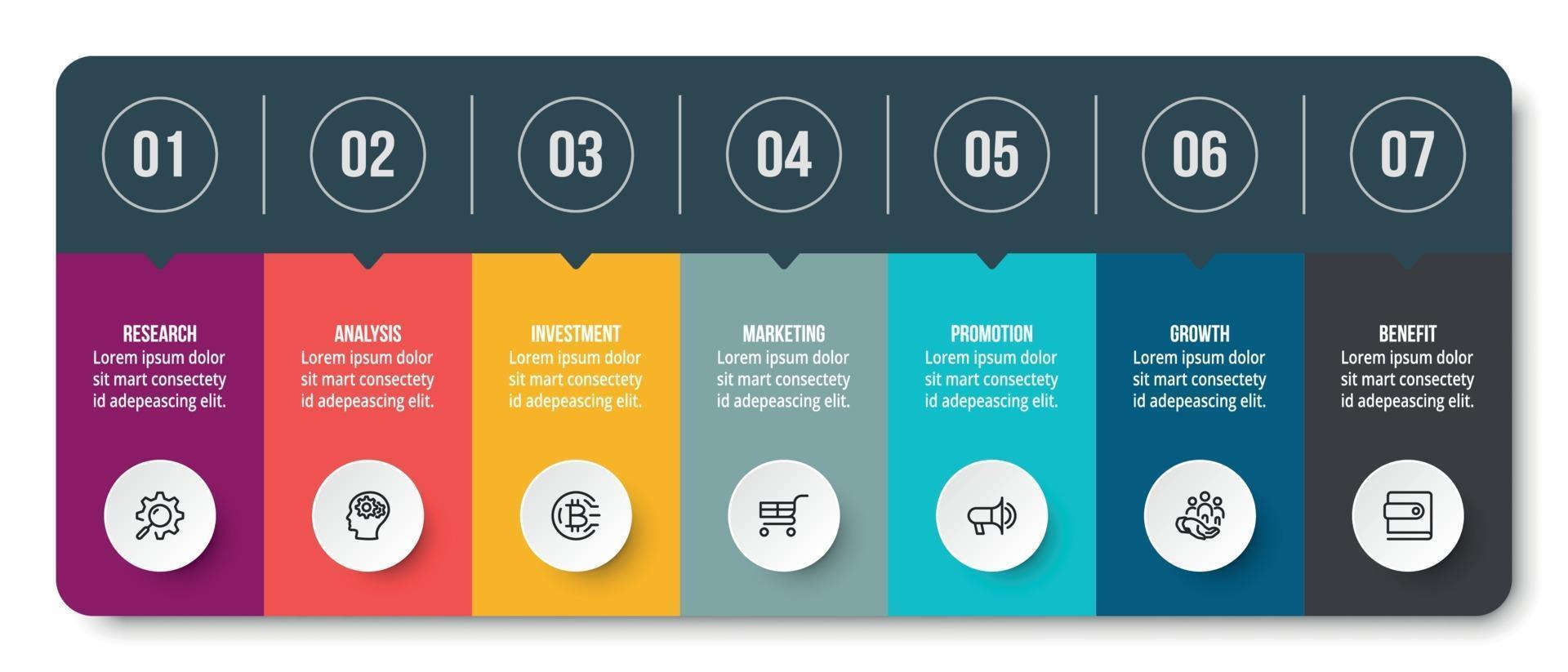 01

RESEARCH
Lorem ipsum dolor sit mart consectety id adepeascing elit.

02

ANALYSIS
Lorem ipsum dolor sit mart consectety id adepeascing elit.

03

INVESTMENT
Lorem ipsum dolor sit mart consectety id adepeascing elit.

04

MARKETING
Lorem ipsum dolor sit mart consectety id adepeascing elit.

05

PROMOTION
Lorem ipsum dolor sit mart consectety id adepeascing elit.

06

GROWTH
Lorem ipsum dolor sit mart consectety id adepeascing elit.

07

BENEFIT
Lorem ipsum dolor sit mart consectety id adepeascing elit.