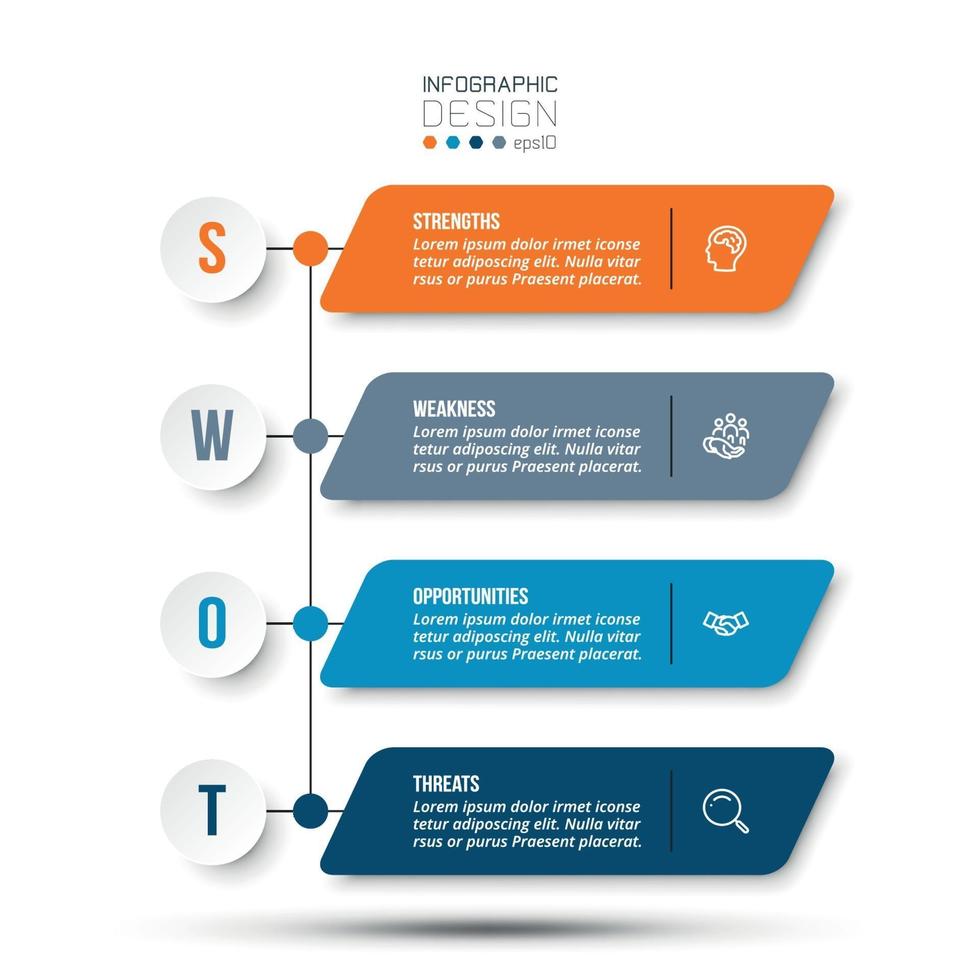 INFOGRAPHIC
DESIGN
eps10

S

STRENGTHS
Lorem ipsum dolor irmet iconse tetur adiposcing elit. Nulla vitar rsus or purus Praesent placerat.

W

WEAKNESS
Lorem ipsum dolor irmet iconse tetur adiposcing elit. Nulla vitar rsus or purus Praesent placerat.

O

OPPORTUNITIES
Lorem ipsum dolor irmet iconse tetur adiposcing elit. Nulla vitar rsus or purus Praesent placerat.

T

THREATS
Lorem ipsum dolor irmet iconse tetur adiposcing elit. Nulla vitar rsus or purus Praesent placerat.