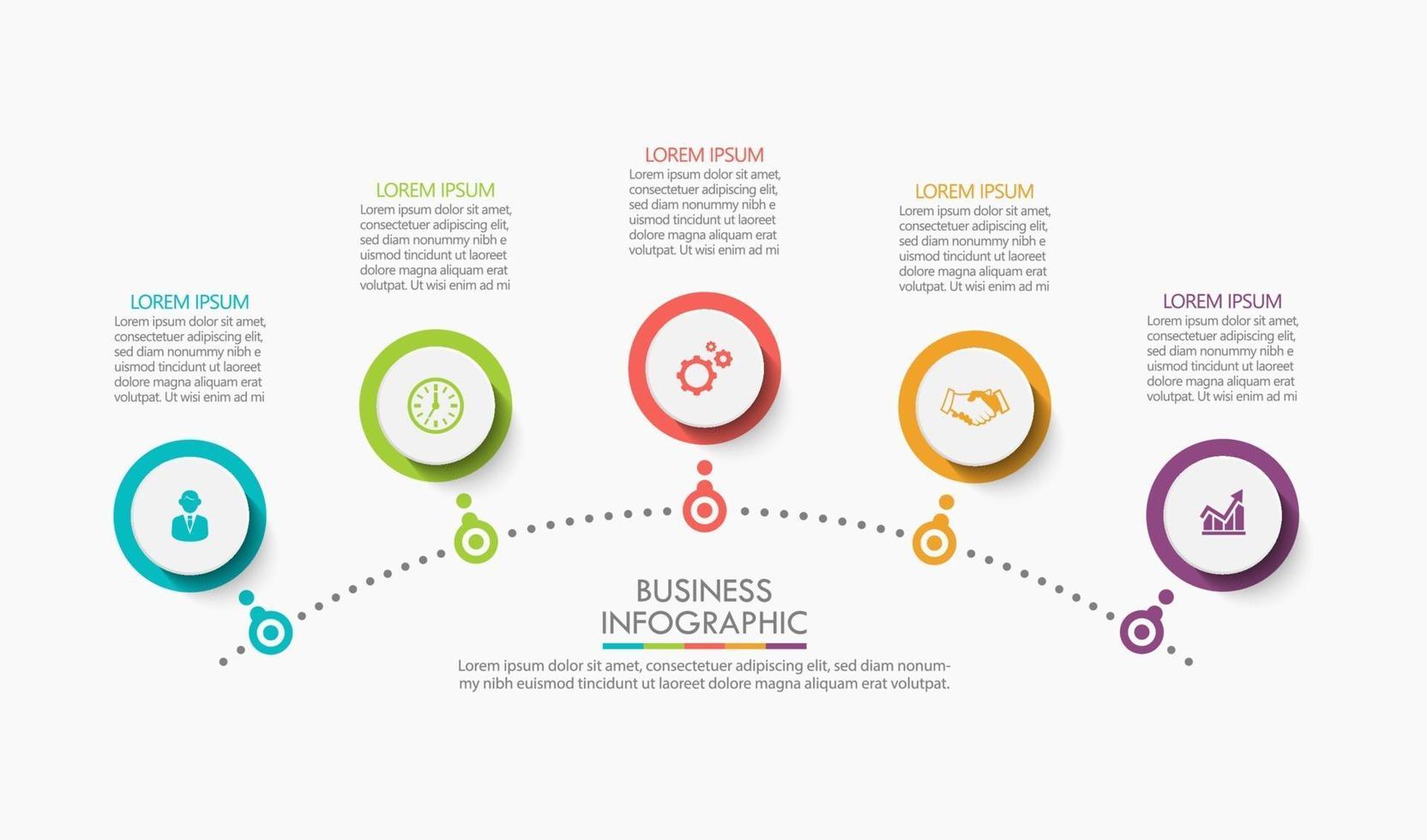 LOREM IPSUM
Lorem ipsum dolor sit amet, consectetuer adipiscing elit, sed diam nonummy nibh e uismod tincidunt ut laoreet dolore magna aliquam erat volutpat. Ut wisi enim ad mi

LOREM IPSUM
Lorem ipsum dolor sit amet, consectetuer adipiscing elit, sed diam nonummy nibh e uismod tincidunt ut laoreet dolore magna aliquam erat volutpat. Ut wisi enim ad mi

LOREM IPSUM
Lorem ipsum dolor sit amet, consectetuer adipiscing elit, sed diam nonummy nibh e uismod tincidunt ut laoreet dolore magna aliquam erat volutpat. Ut wisi enim ad mi

LOREM IPSUM
Lorem ipsum dolor sit amet, consectetuer adipiscing elit, sed diam nonummy nibh e uismod tincidunt ut laoreet dolore magna aliquam erat volutpat. Ut wisi enim ad mi

LOREM IPSUM
Lorem ipsum dolor sit amet, consectetuer adipiscing elit, sed diam nonummy nibh e uismod tincidunt ut laoreet dolore magna aliquam erat volutpat. Ut wisi enim ad mi

BUSINESS
INFOGRAPHIC

Lorem ipsum dolor sit amet, consectetuer adipiscing elit, sed diam nonummy nibh euismod tincidunt ut laoreet dolore magna aliquam erat volutpat.