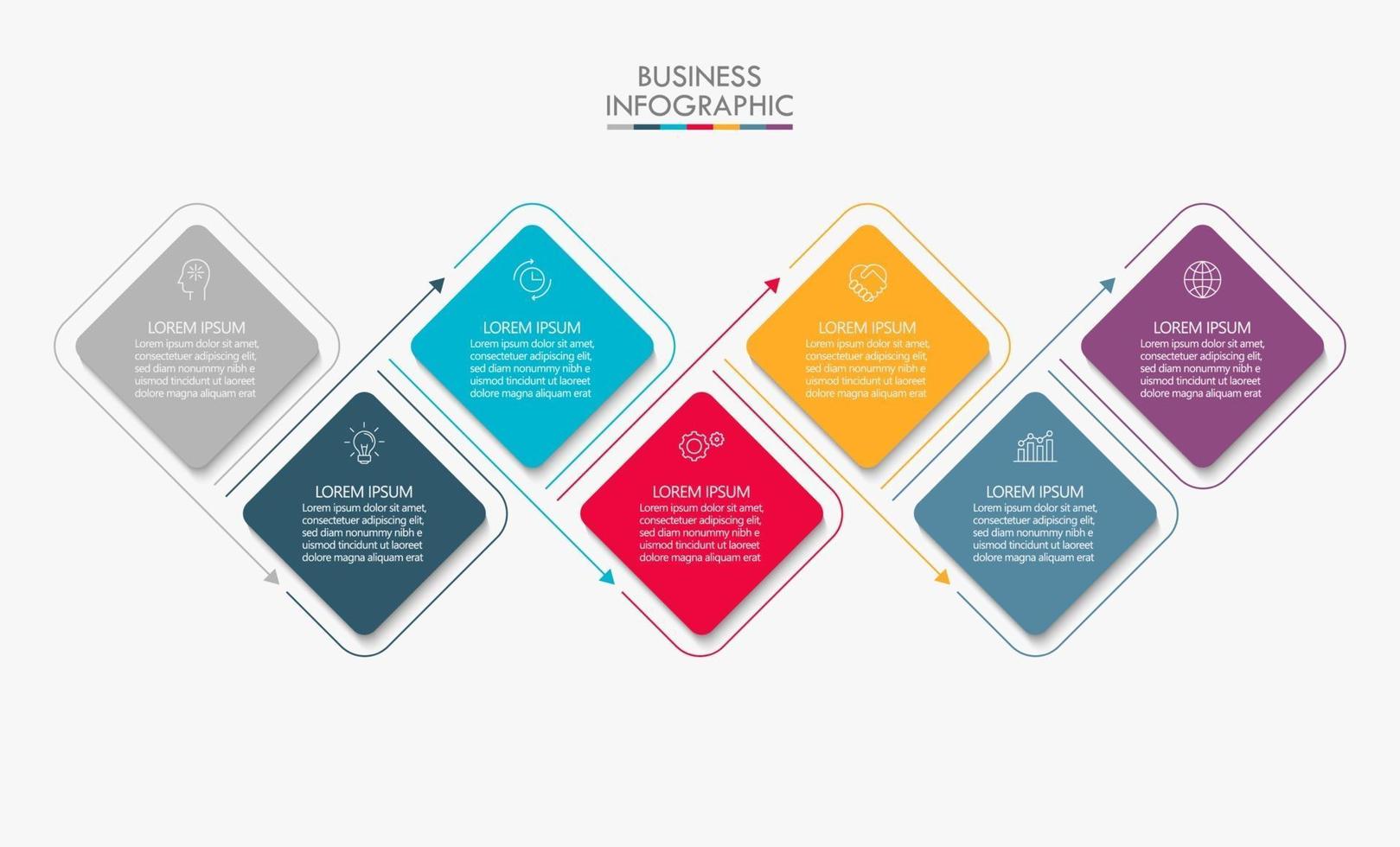 BUSINESS
INFOGRAPHIC

LOREM IPSUM
Lorem ipsum dolor sit amet, consectetuer adipiscing elit, sed diam nonummy nibh e uismod tincidunt ut laoreet dolore magna aliquam erat

LOREM IPSUM
Lorem ipsum dolor sit amet, consectetuer adipiscing elit, sed diam nonummy nibh e uismod tincidunt ut laoreet dolore magna aliquam erat

LOREM IPSUM
Lorem ipsum dolor sit amet, consectetuer adipiscing elit, sed diam nonummy nibh e uismod tincidunt ut laoreet dolore magna aliquam erat

LOREM IPSUM
Lorem ipsum dolor sit amet, consectetuer adipiscing elit, sed diam nonummy nibh e uismod tincidunt ut laoreet dolore magna aliquam erat

LOREM IPSUM
Lorem ipsum dolor sit amet, consectetuer adipiscing elit, sed diam nonummy nibh e uismod tincidunt ut laoreet dolore magna aliquam erat

LOREM IPSUM
Lorem ipsum dolor sit amet, consectetuer adipiscing elit, sed diam nonummy nibh e uismod tincidunt ut laoreet dolore magna aliquam erat

LOREM IPSUM
Lorem ipsum dolor sit amet, consectetuer adipiscing elit, sed diam nonummy nibh e uismod tincidunt ut laoreet dolore magna aliquam erat