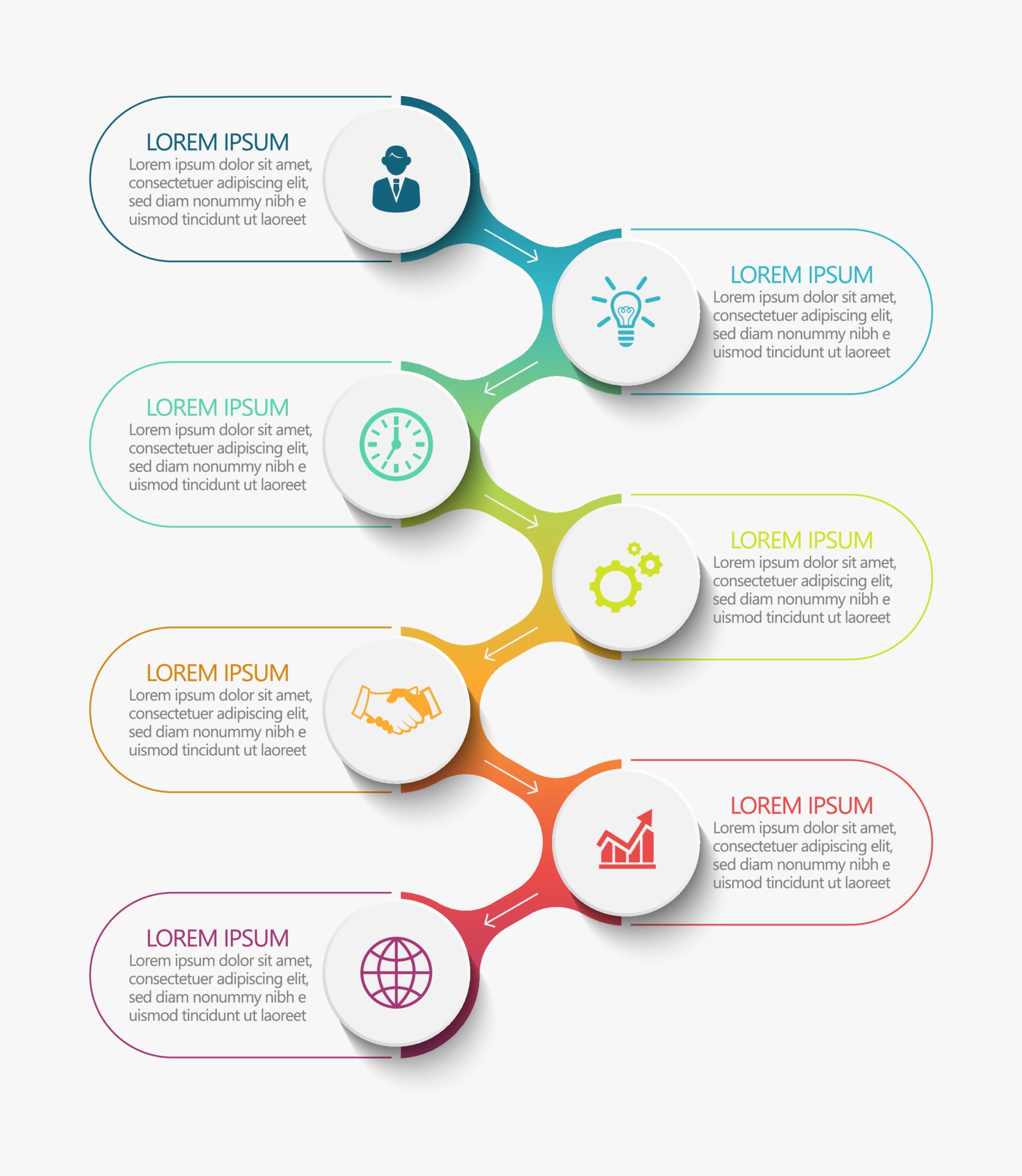 LOREM IPSUM
Lorem ipsum dolor sit amet, consectetuer adipiscing elit, sed diam nonummy nibh e uismod tincidunt ut laoreet

LOREM IPSUM
Lorem ipsum dolor sit amet, consectetuer adipiscing elit, sed diam nonummy nibh e uismod tincidunt ut laoreet

LOREM IPSUM
Lorem ipsum dolor sit amet, consectetuer adipiscing elit, sed diam nonummy nibh e uismod tincidunt ut laoreet

LOREM IPSUM
Lorem ipsum dolor sit amet, consectetuer adipiscing elit, sed diam nonummy nibh e uismod tincidunt ut laoreet

LOREM IPSUM
Lorem ipsum dolor sit amet, consectetuer adipiscing elit, sed diam nonummy nibh e uismod tincidunt ut laoreet

LOREM IPSUM
Lorem ipsum dolor sit amet, consectetuer adipiscing elit, sed diam nonummy nibh e uismod tincidunt ut laoreet

LOREM IPSUM
Lorem ipsum dolor sit amet, consectetuer adipiscing elit, sed diam nonummy nibh e uismod tincidunt ut laoreet