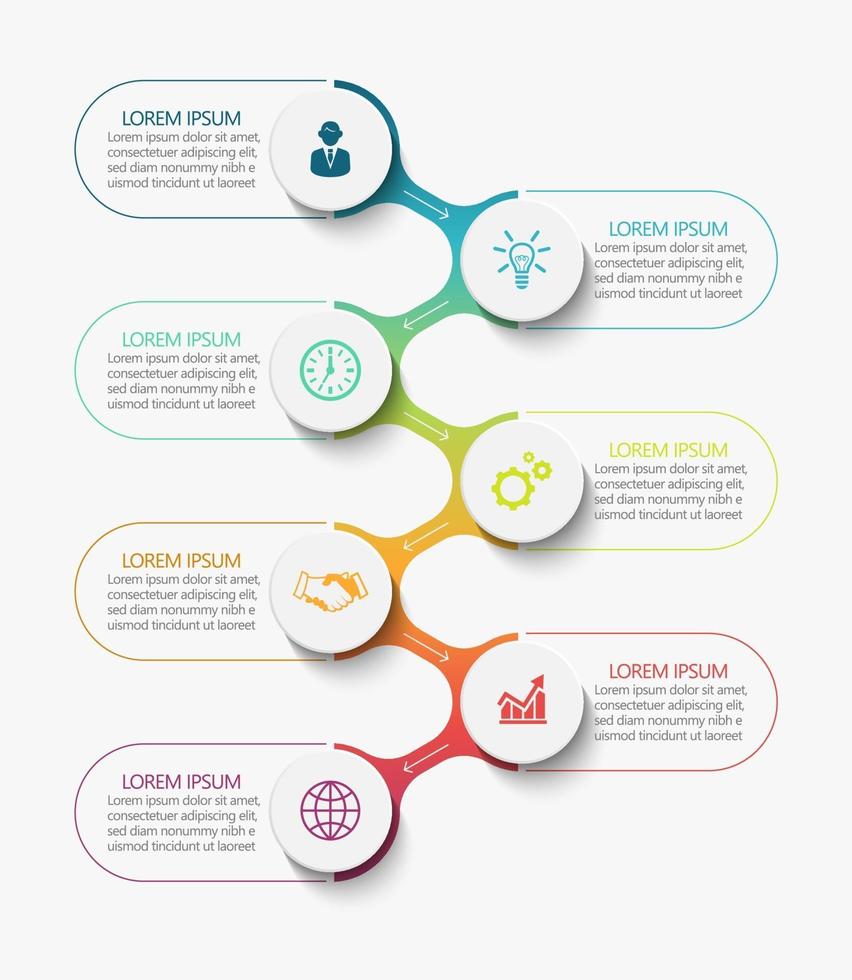 LOREM IPSUM
Lorem ipsum dolor sit amet, consectetuer adipiscing elit, sed diam nonummy nibh e uismod tincidunt ut laoreet

LOREM IPSUM
Lorem ipsum dolor sit amet, consectetuer adipiscing elit, sed diam nonummy nibh e uismod tincidunt ut laoreet

LOREM IPSUM
Lorem ipsum dolor sit amet, consectetuer adipiscing elit, sed diam nonummy nibh e uismod tincidunt ut laoreet

LOREM IPSUM
Lorem ipsum dolor sit amet, consectetuer adipiscing elit, sed diam nonummy nibh e uismod tincidunt ut laoreet

LOREM IPSUM
Lorem ipsum dolor sit amet, consectetuer adipiscing elit, sed diam nonummy nibh e uismod tincidunt ut laoreet

LOREM IPSUM
Lorem ipsum dolor sit amet, consectetuer adipiscing elit, sed diam nonummy nibh e uismod tincidunt ut laoreet

LOREM IPSUM
Lorem ipsum dolor sit amet, consectetuer adipiscing elit, sed diam nonummy nibh e uismod tincidunt ut laoreet