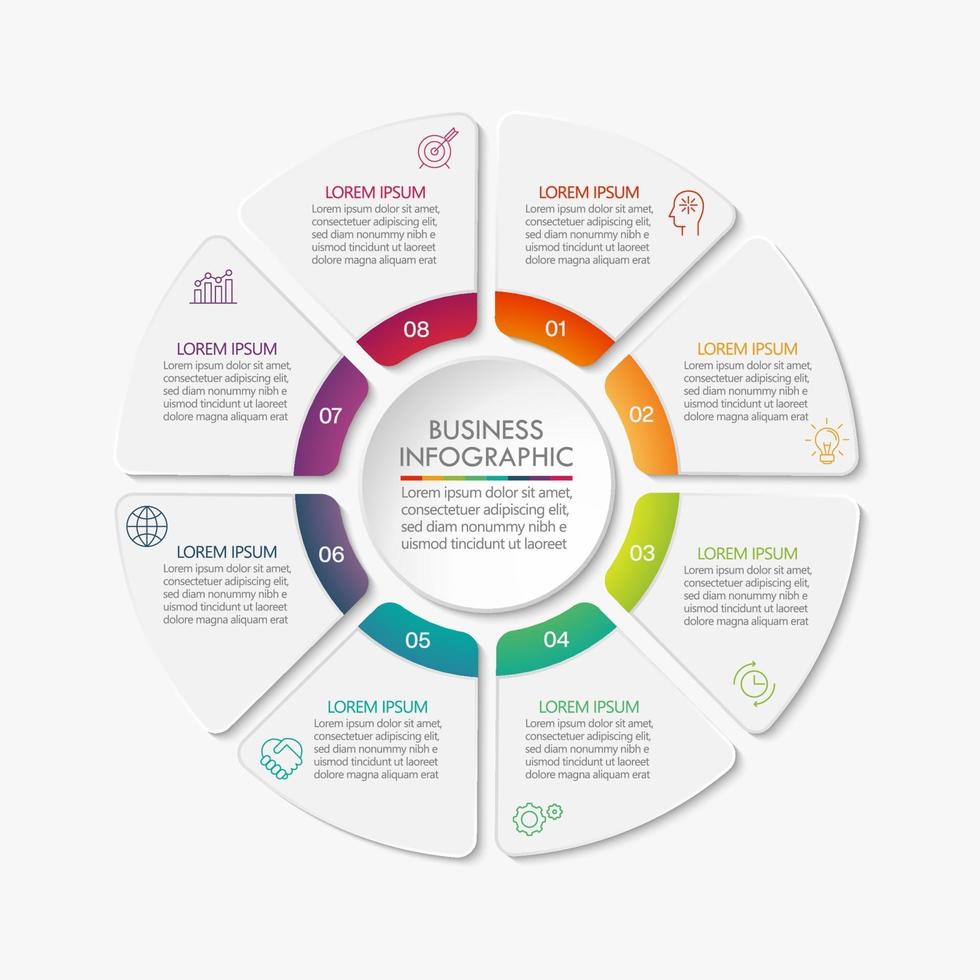 BUSINESS INFOGRAPHIC

Lorem ipsum dolor sit amet, consectetuer adipiscing elit, sed diam nonummy nibh e uismod tincidunt ut laoreet

01

LOREM IPSUM
Lorem ipsum dolor sit amet, consectetuer adipiscing elit, sed diam nonummy nibh e uismod tincidunt ut laoreet dolore magna aliquam erat

02

LOREM IPSUM
Lorem ipsum dolor sit amet, consectetuer adipiscing elit, sed diam nonummy nibh e uismod tincidunt ut laoreet dolore magna aliquam erat

03

LOREM IPSUM
Lorem ipsum dolor sit amet, consectetuer adipiscing elit, sed diam nonummy nibh e uismod tincidunt ut laoreet dolore magna aliquam erat

04

LOREM IPSUM
Lorem ipsum dolor sit amet, consectetuer adipiscing elit, sed diam nonummy nibh e uismod tincidunt ut laoreet dolore magna aliquam erat

05

LOREM IPSUM
Lorem ipsum dolor sit amet, consectetuer adipiscing elit, sed diam nonummy nibh e uismod tincidunt ut laoreet dolore magna aliquam erat

06

LOREM IPSUM
Lorem ipsum dolor sit amet, consectetuer adipiscing elit, sed diam nonummy nibh e uismod tincidunt ut laoreet dolore magna aliquam erat

07

LOREM IPSUM
Lorem ipsum dolor sit amet, consectetuer adipiscing elit, sed diam nonummy nibh e uismod tincidunt ut laoreet dolore magna aliquam erat

08

LOREM IPSUM
Lorem ipsum dolor sit amet, consectetuer adipiscing elit, sed diam nonummy nibh e uismod tincidunt ut laoreet dolore magna aliquam erat