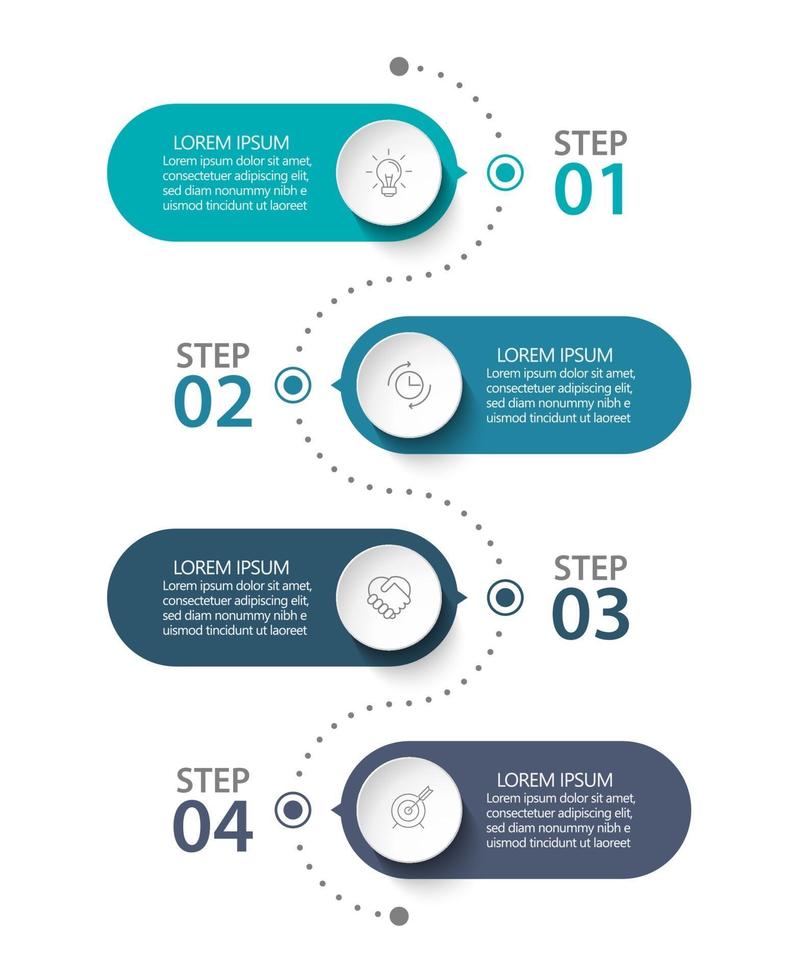 LOREM IPSUM
Lorem ipsum dolor sit amet, consectetuer adipiscing elit, sed diam nonummy nibh e uismod tincidunt ut laoreet

STEP
01

STEP
02

LOREM IPSUM
Lorem ipsum dolor sit amet, consectetuer adipiscing elit, sed diam nonummy nibh e uismod tincidunt ut laoreet

LOREM IPSUM
Lorem ipsum dolor sit amet, consectetuer adipiscing elit, sed diam nonummy nibh e uismod tincidunt ut laoreet

STEP
03

STEP
04

LOREM IPSUM
Lorem ipsum dolor sit amet, consectetuer adipiscing elit, sed diam nonummy nibh e uismod tincidunt ut laoreet