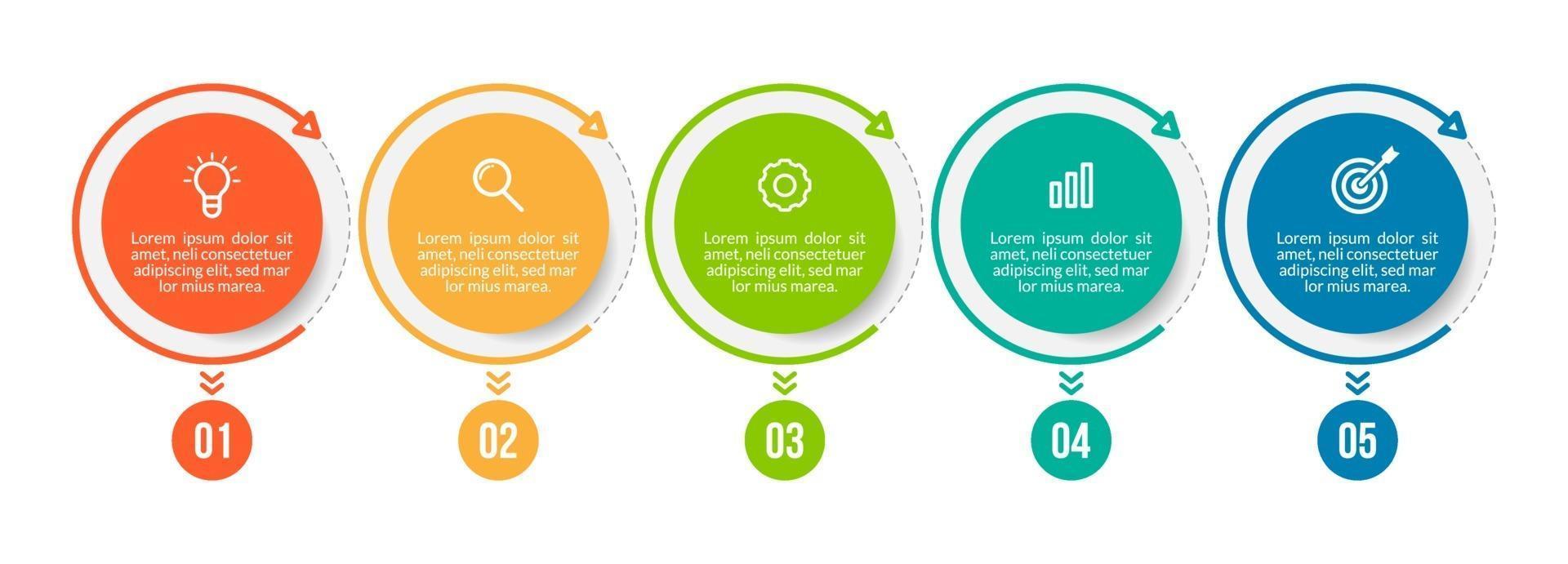 Lorem ipsum dolor sit amet, neli consectetuer adipiscing elit, sed mar lor mius marea.

01

Lorem ipsum dolor sit amet, neli consectetuer adipiscing elit, sed mar lor mius marea.

02

Lorem ipsum dolor sit amet, neli consectetuer adipiscing elit, sed mar lor mius marea.

03

Lorem ipsum dolor sit amet, neli consectetuer adipiscing elit, sed mar lor mius marea.

04

Lorem ipsum dolor sit amet, neli consectetuer adipiscing elit, sed mar lor mius marea.

05