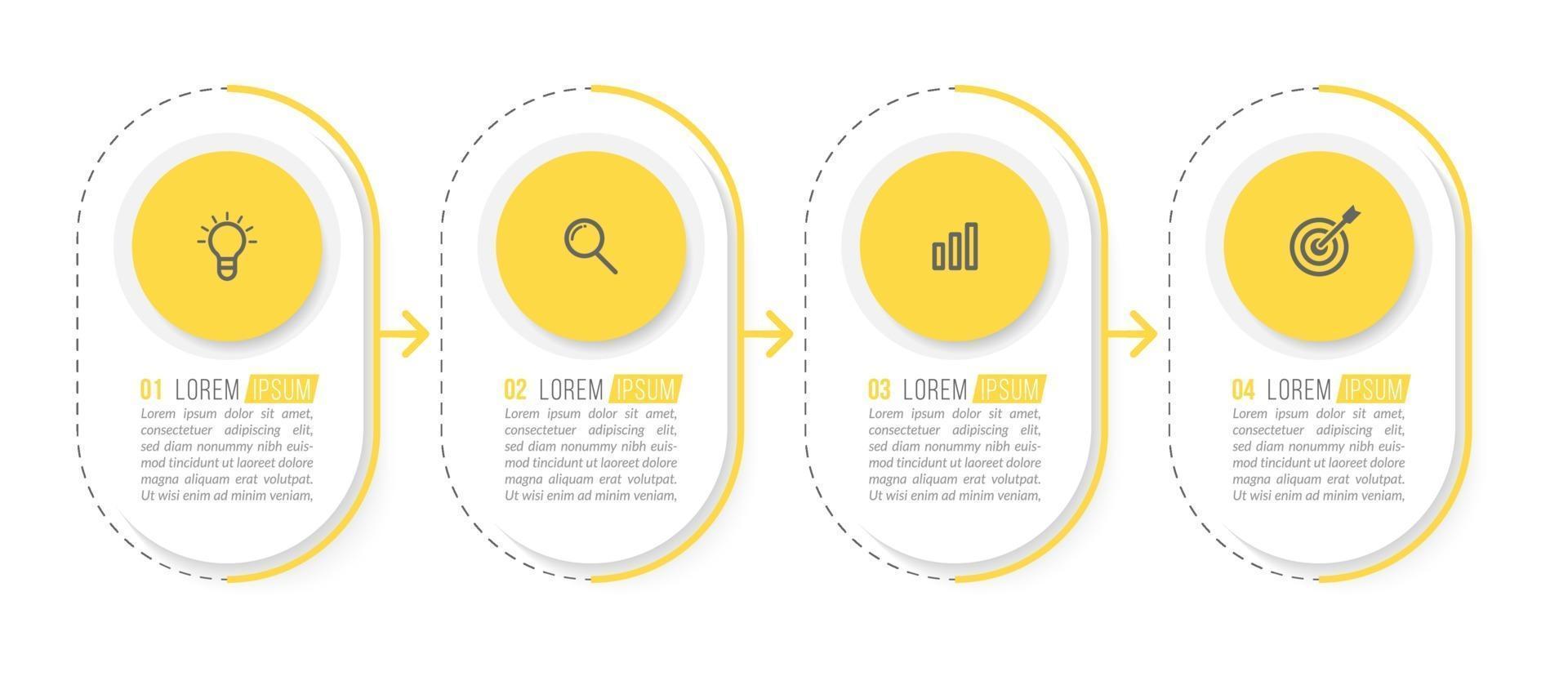 01 LOREM IPSUM

Lorem ipsum dolor sit amet, consectetuer adipiscing elit, sed diam nonummy nibh euismod tincidunt ut laoreet dolore magna aliquam erat volutpat. Ut wisi enim ad minim veniam,

02 LOREM IPSUM

Lorem ipsum dolor sit amet, consectetuer adipiscing elit, sed diam nonummy nibh euismod tincidunt ut laoreet dolore magna aliquam erat volutpat. Ut wisi enim ad minim veniam,

03 LOREM IPSUM

Lorem ipsum dolor sit amet, consectetuer adipiscing elit, sed diam nonummy nibh euismod tincidunt ut laoreet dolore magna aliquam erat volutpat. Ut wisi enim ad minim veniam,

04 LOREM IPSUM

Lorem ipsum dolor sit amet, consectetuer adipiscing elit, sed diam nonummy nibh euismod tincidunt ut laoreet dolore magna aliquam erat volutpat. Ut wisi enim ad minim veniam,