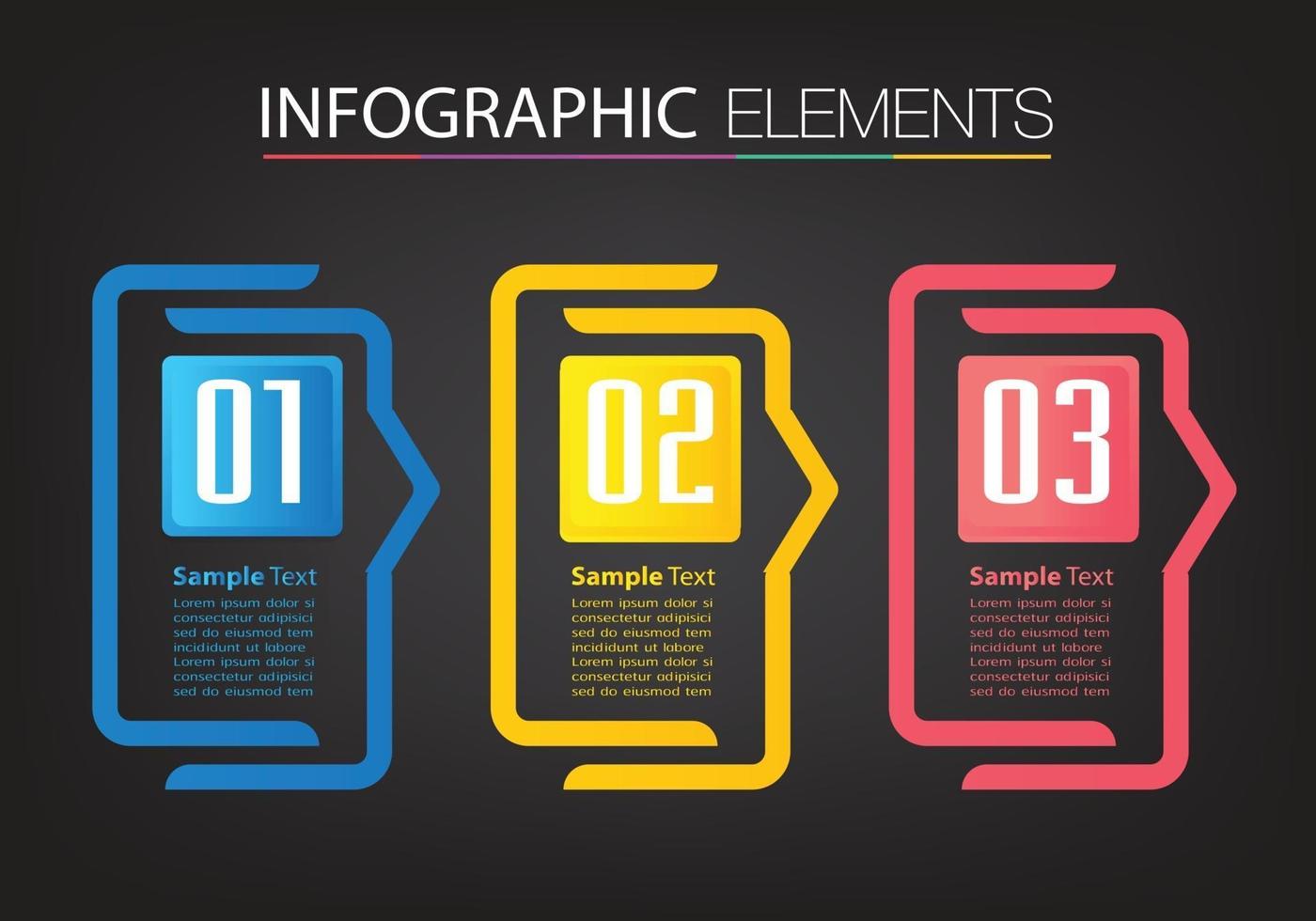 INFOGRAPHIC ELEMENTS

01

Sample Text

Lorem ipsum dolor si consectetur adipisici sed do eiusmod tem incididunt ut labore Lorem ipsum dolor si consectetur adipisici sed do eiusmod tem

02

Sample Text

Lorem ipsum dolor si consectetur adipisici sed do eiusmod tem incididunt ut labore Lorem ipsum dolor si consectetur adipisici sed do eiusmod tem

03

Sample Text

Lorem ipsum dolor si consectetur adipisici sed do eiusmod tem incididunt ut labore Lorem ipsum dolor si consectetur adipisici sed do eiusmod tem