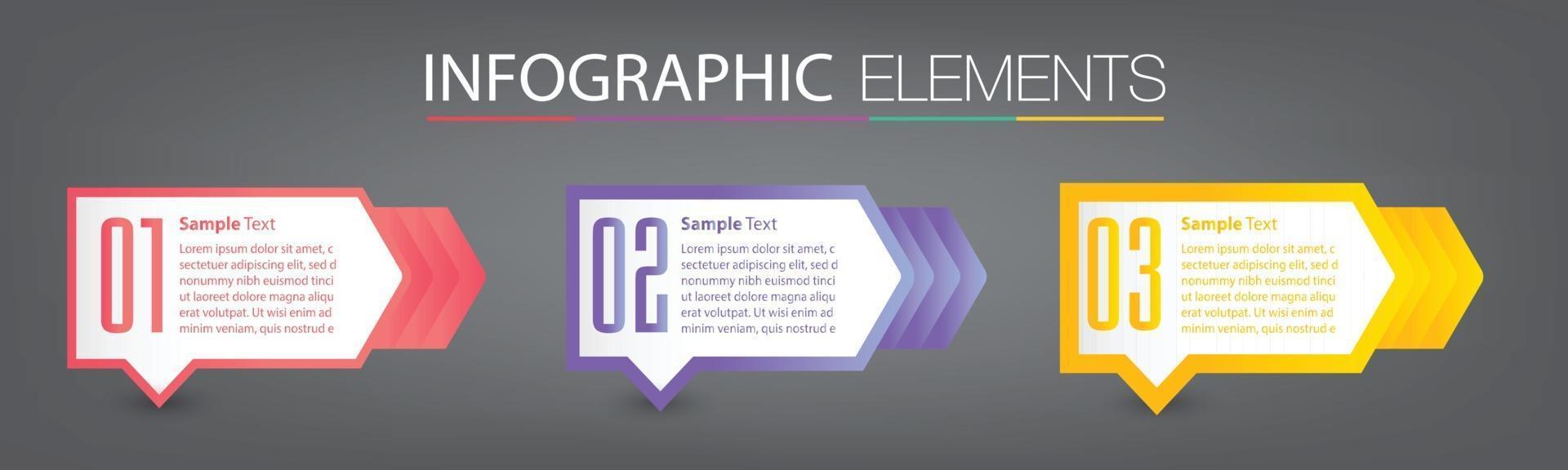 INFOGRAPHIC ELEMENTS

01
Sample Text
Lorem ipsum dolor sit amet, c sectetuer adipiscing elit, sed d nonummy nibh euismod tinci ut laoreet dolore magna aliqu erat volutpat. Ut wisi enim ad minim veniam, quis nostrud e

02
Sample Text
Lorem ipsum dolor sit amet, c sectetuer adipiscing elit, sed d nonummy nibh euismod tinci ut laoreet dolore magna aliqu erat volutpat. Ut wisi enim ad minim veniam, quis nostrud e

03
Sample Text
Lorem ipsum dolor sit amet, c sectetuer adipiscing elit, sed d nonummy nibh euismod tinci ut laoreet dolore magna aliqu erat volutpat. Ut wisi enim ad minim veniam, quis nostrud e