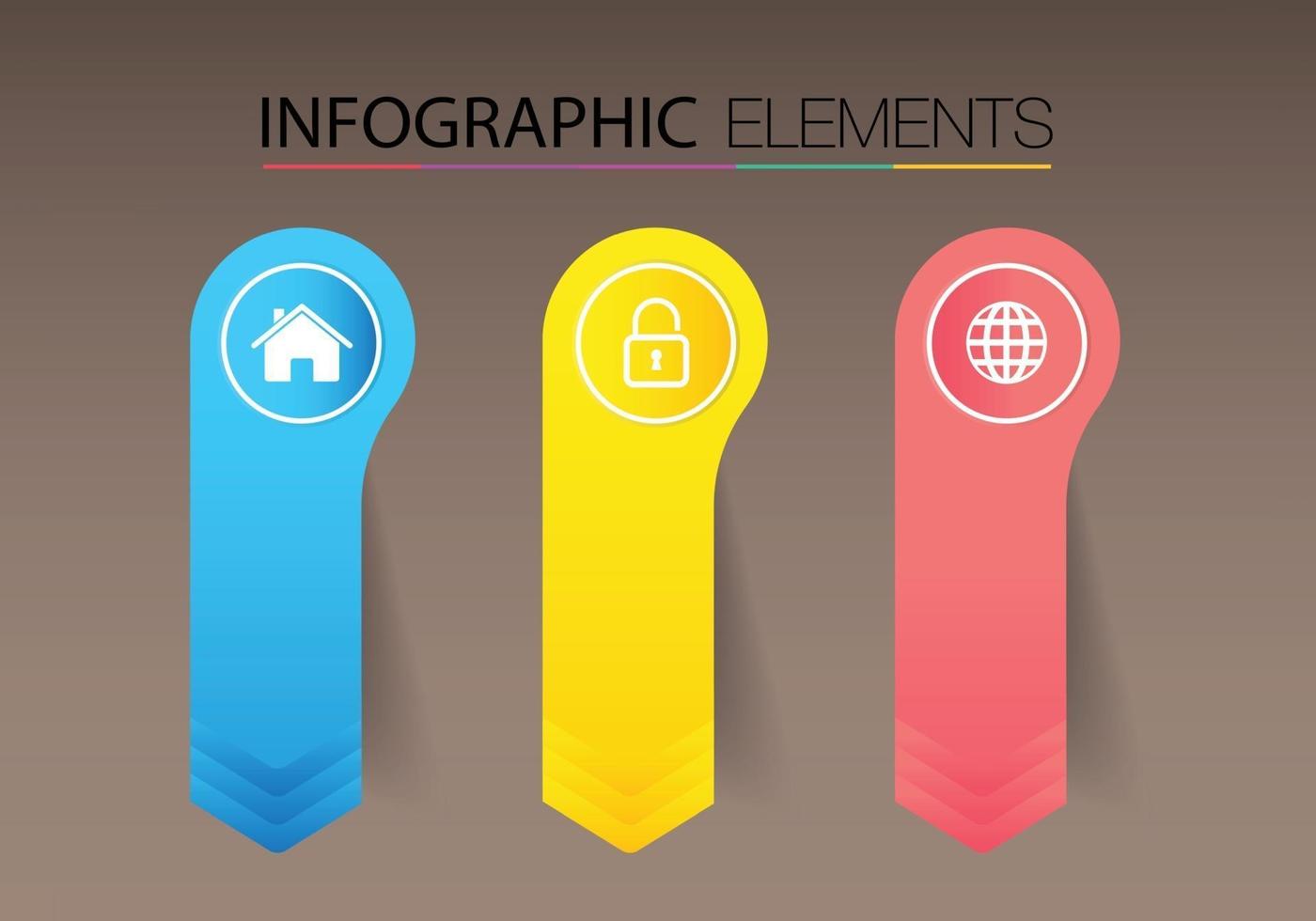 INFOGRAPHIC ELEMENTS