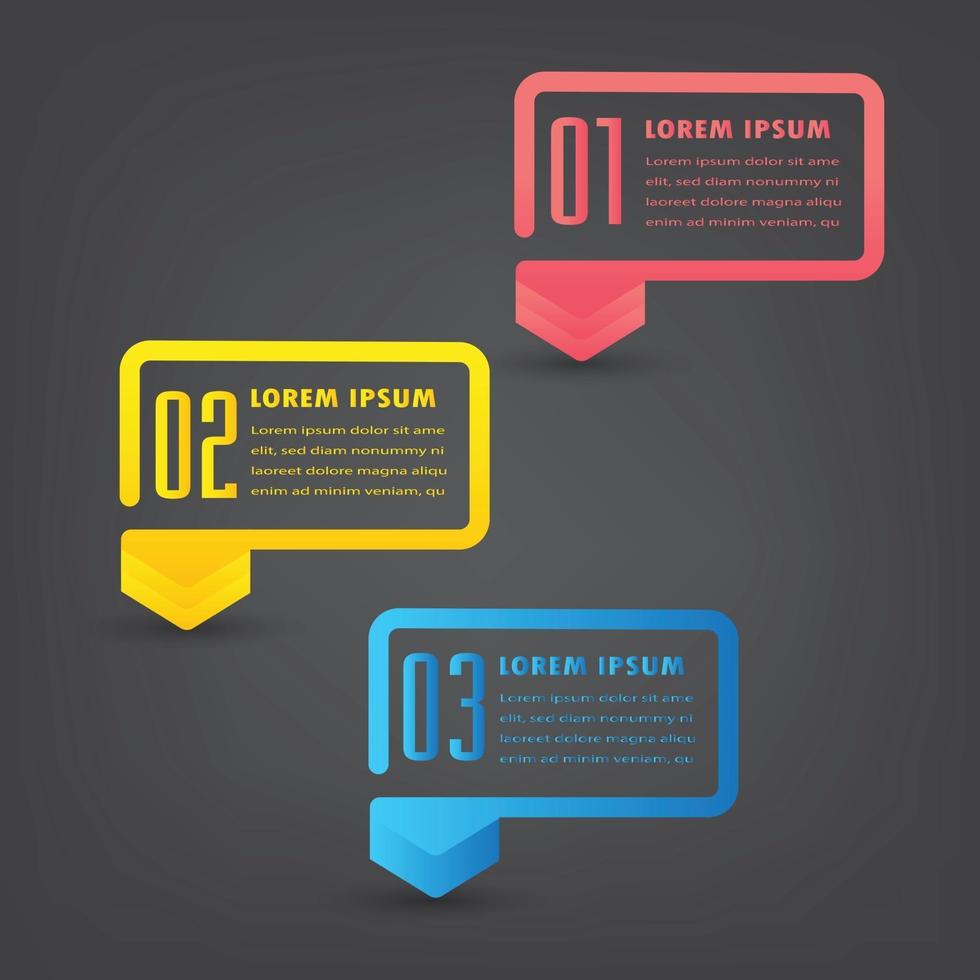 01 LOREM IPSUM

Lorem ipsum dolor sit ame elit, sed diam nonummy ni laoreet dolore magna aliqu enim ad minim veniam, qu

02 LOREM IPSUM

Lorem ipsum dolor sit ame elit, sed diam nonummy ni laoreet dolore magna aliqu enim ad minim veniam, qu

03 LOREM IPSUM

Lorem ipsum dolor sit ame elit, sed diam nonummy ni laoreet dolore magna aliqu enim ad minim veniam, qu